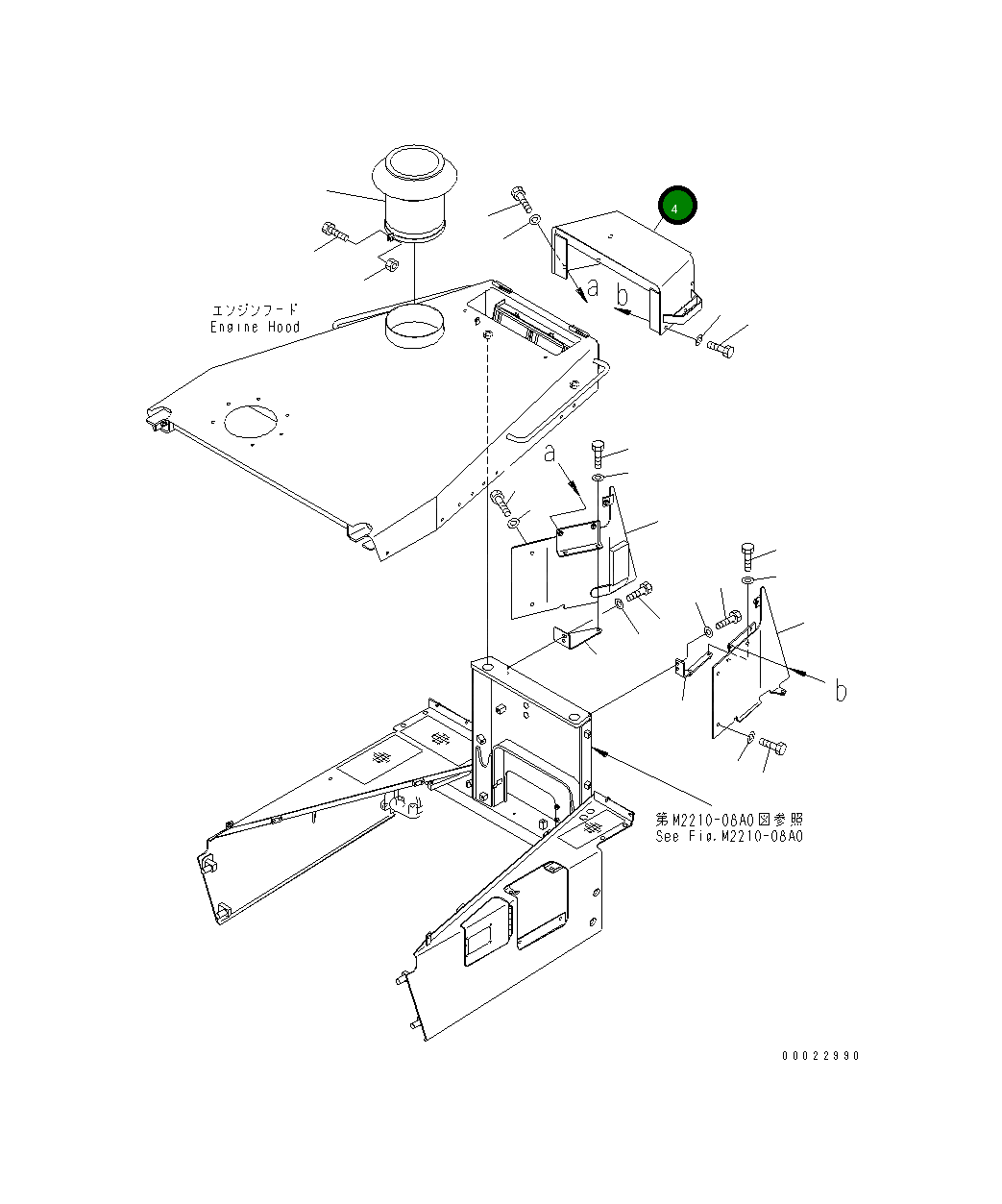 4

a

b

エンジンフード
Engine Hood

a

b

第M2210-08A0図参照
See Fig.M2210-08A0

00022990