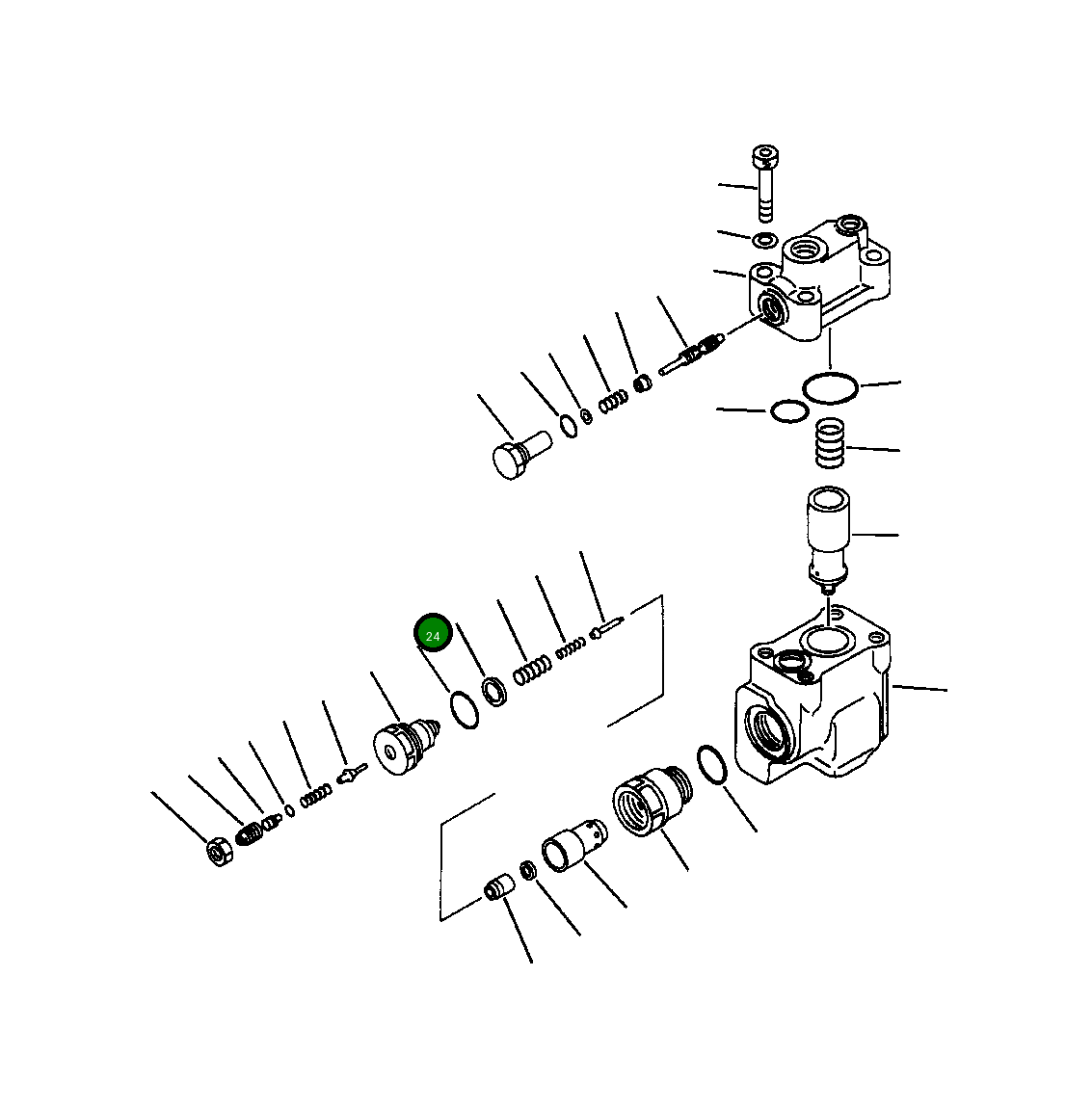 24