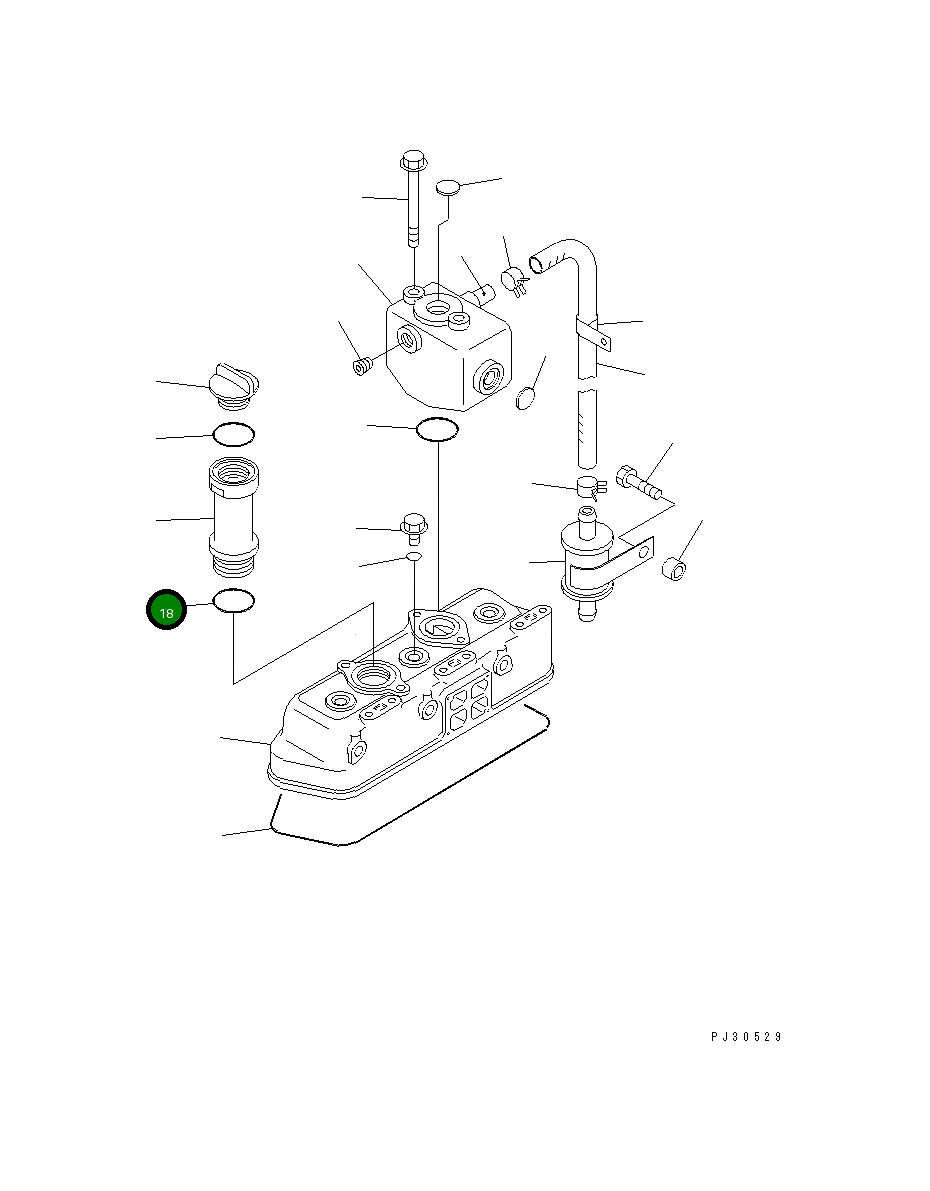 18

PJ30529