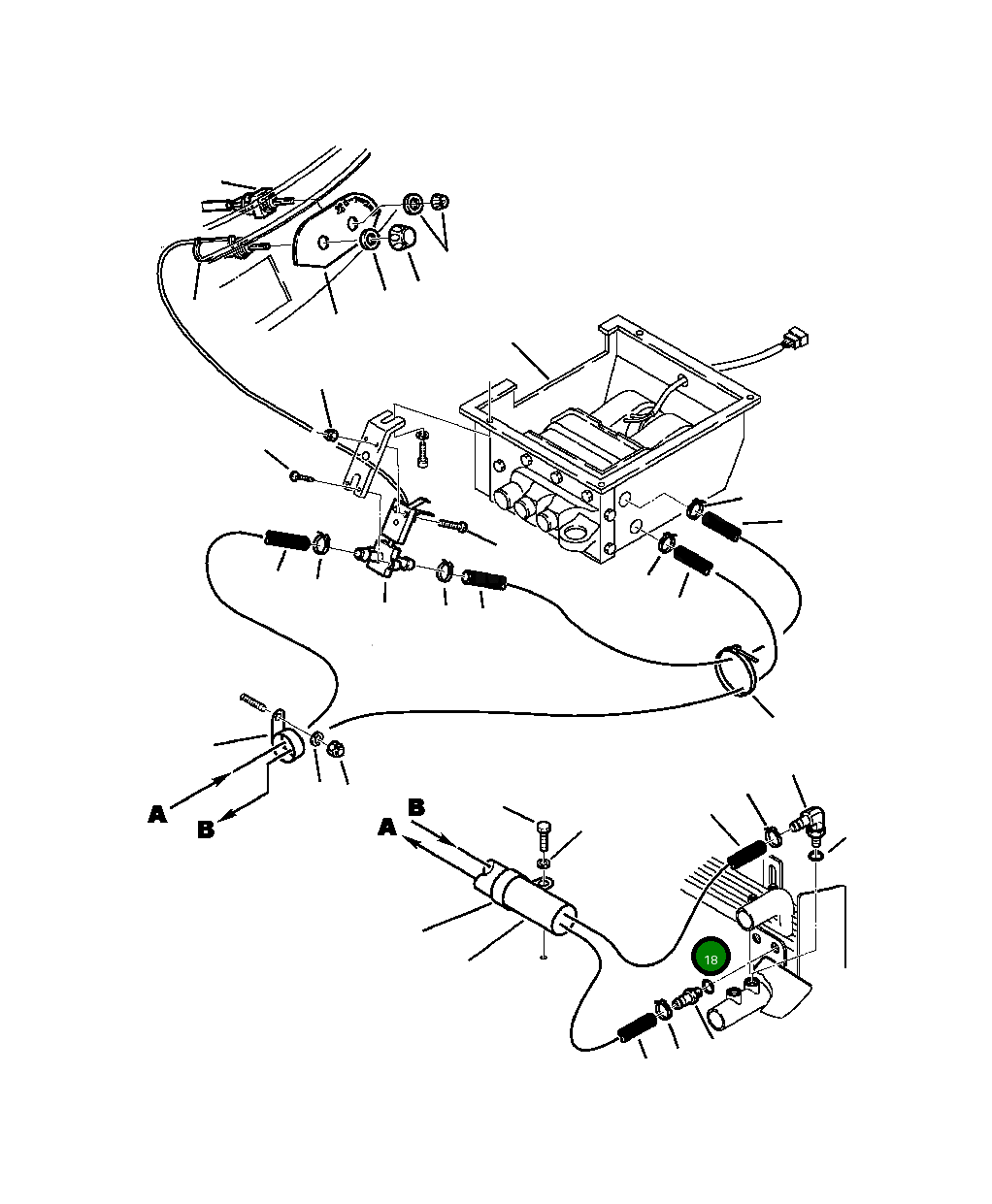 A
B
B
A
18