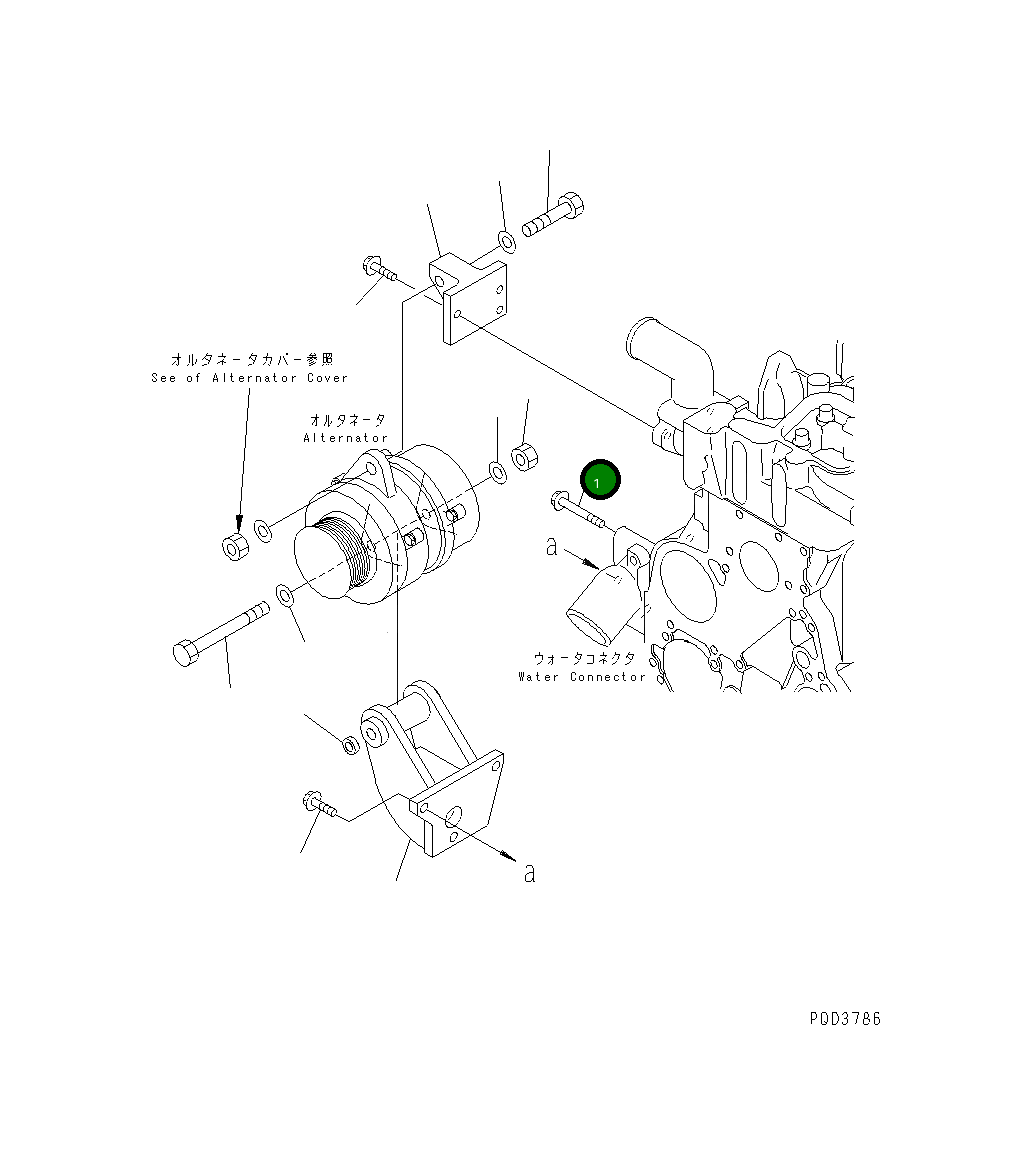 オルタネータカバー参照
See of Alternator Cover

オルタネータ
Alternator

1

a

ウォータコネクタ
Water Connector

a

PDD3786