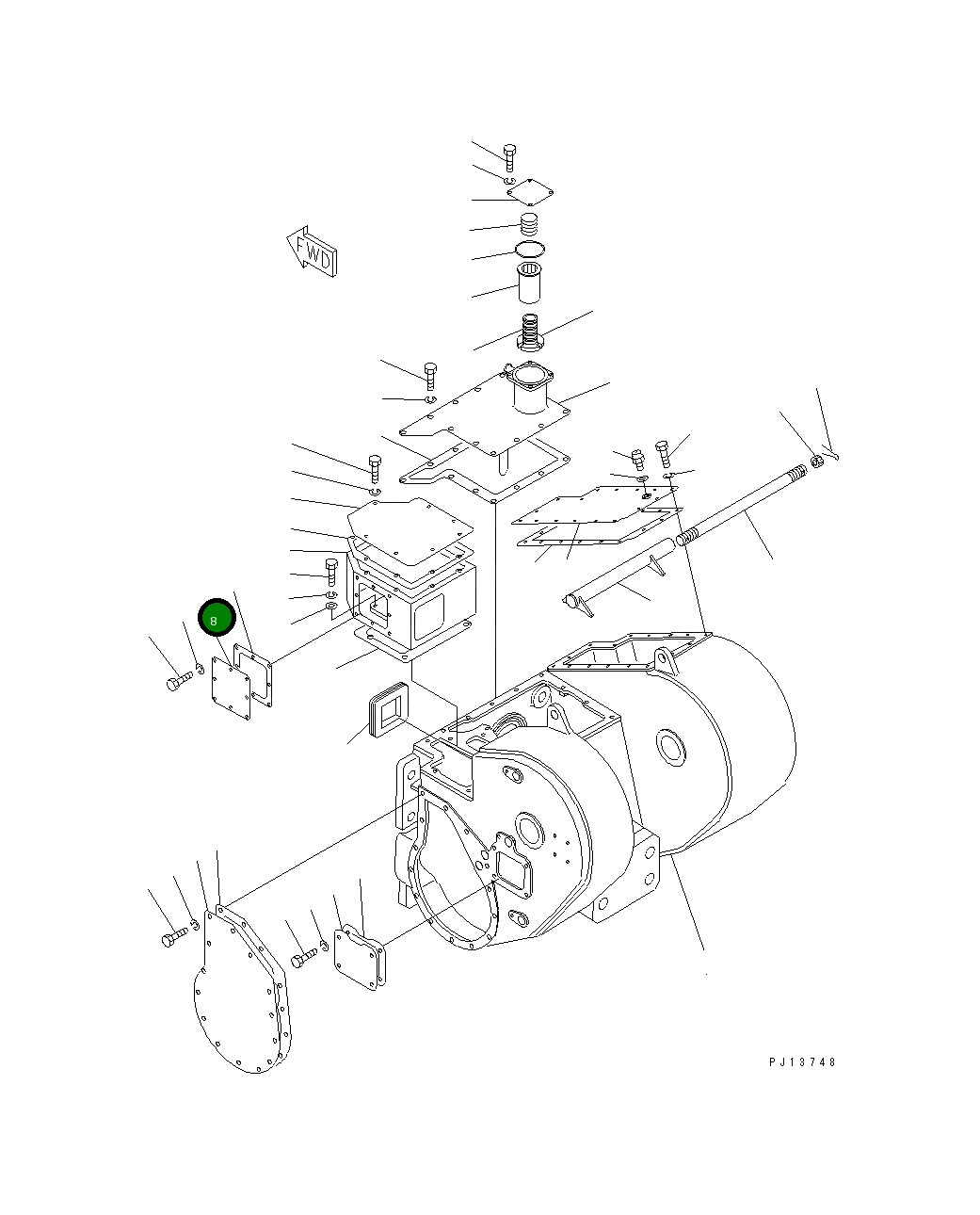 FWD

8

PJ13748