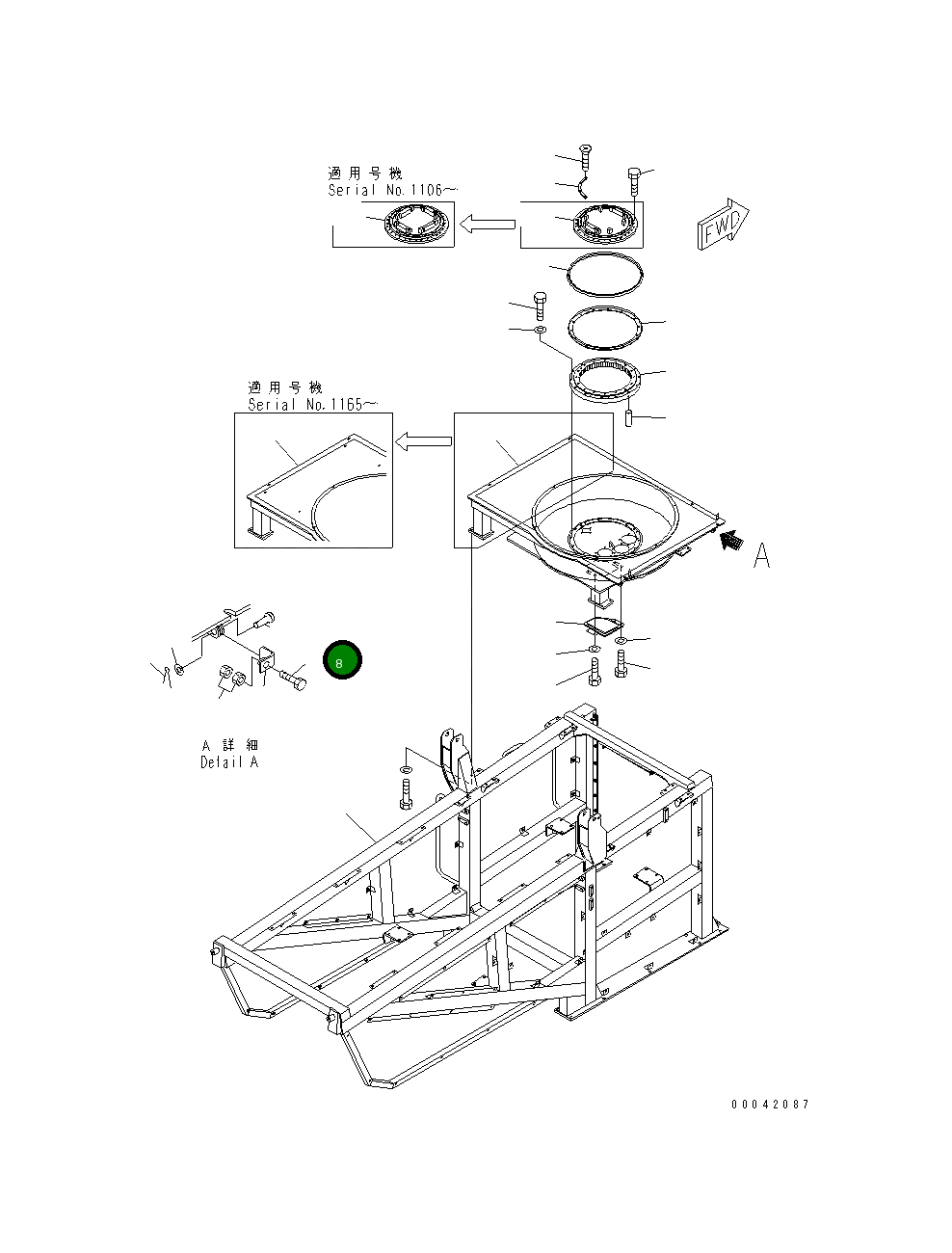 適用号機
Serial No.1106~

FWD

適用号機
Serial No.1165~

A

8

A 詳細
Detail A

00042087