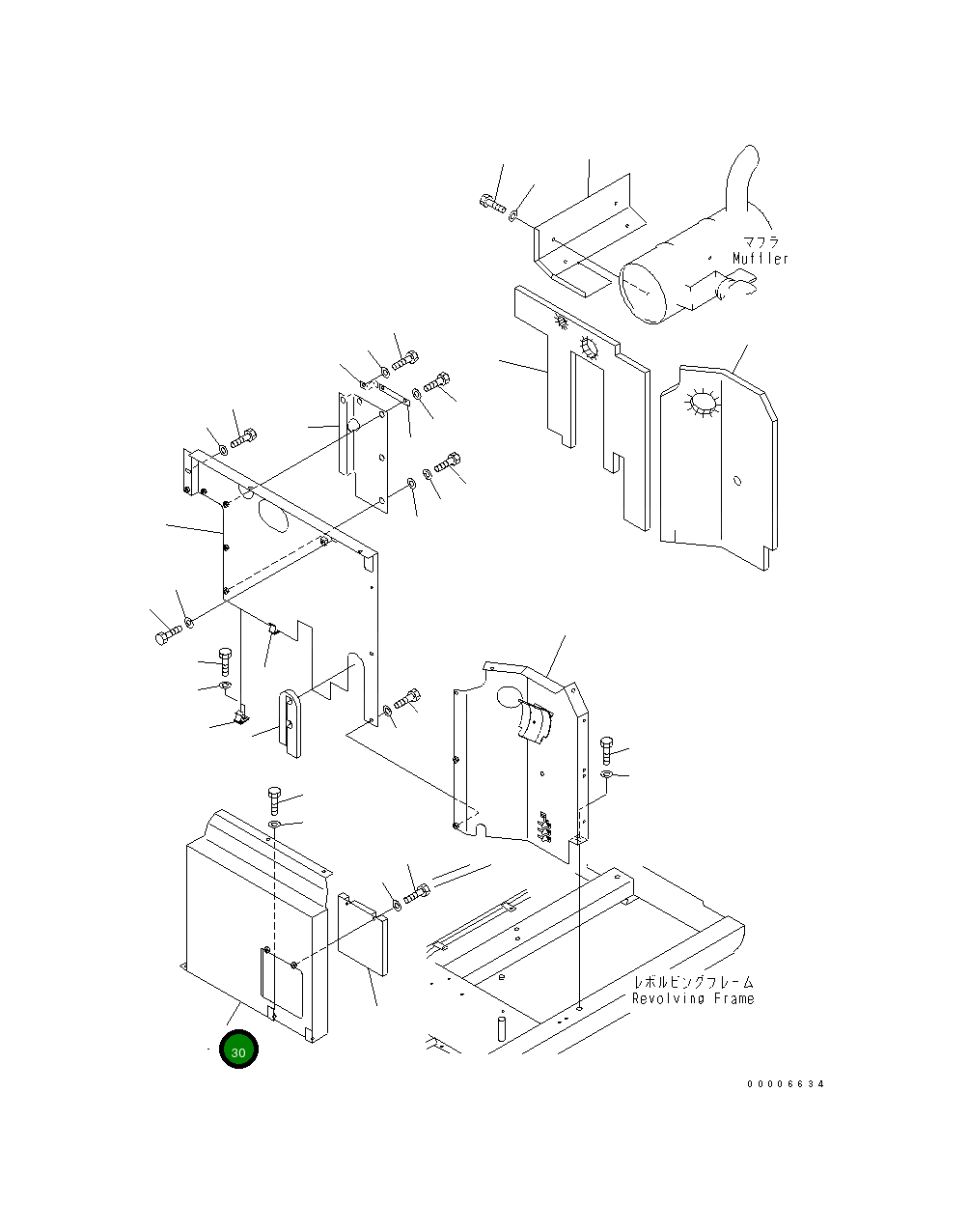 マフラ
Muffler

レボルビングフレーム
Revolving Frame

30

00006634