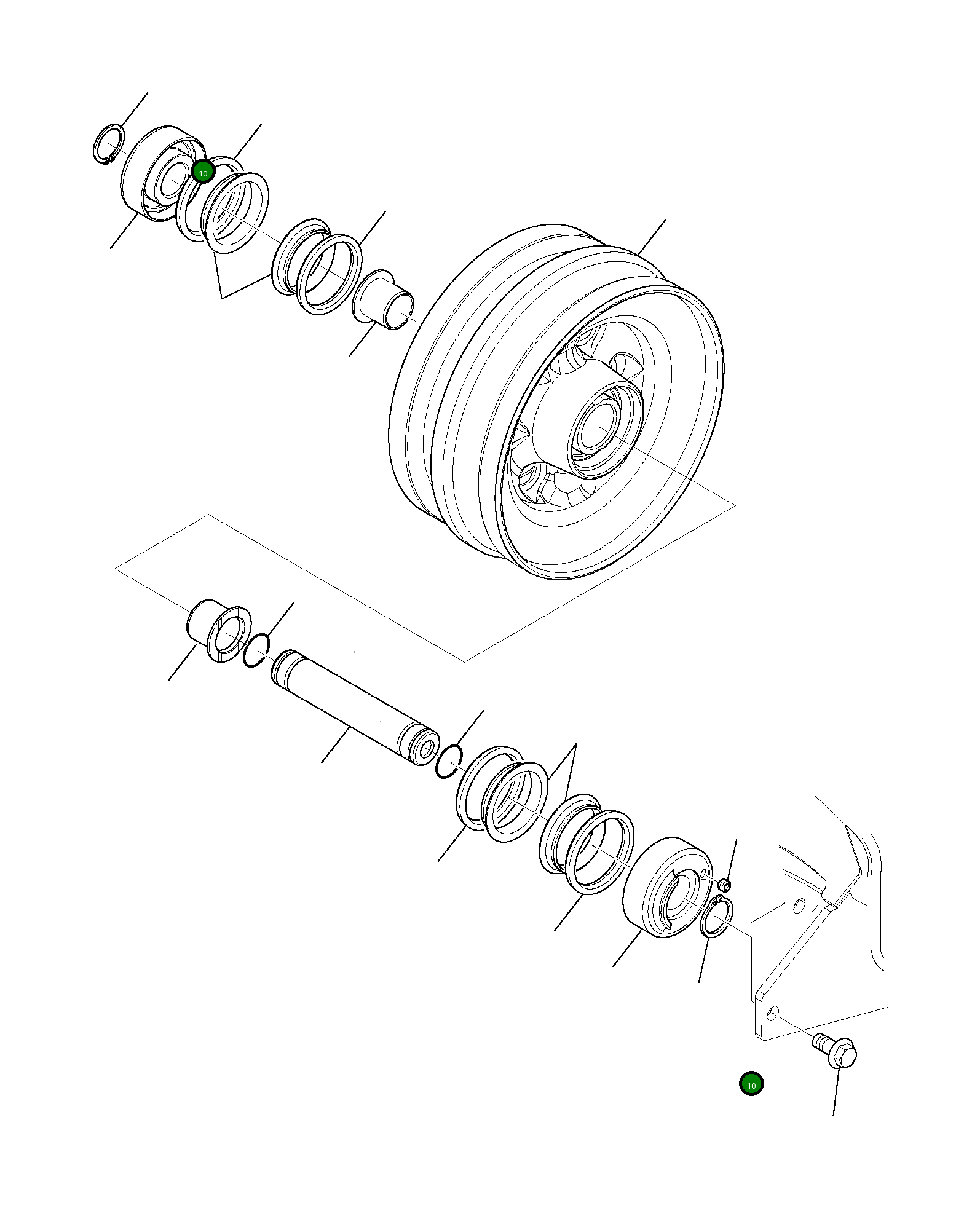 10

10