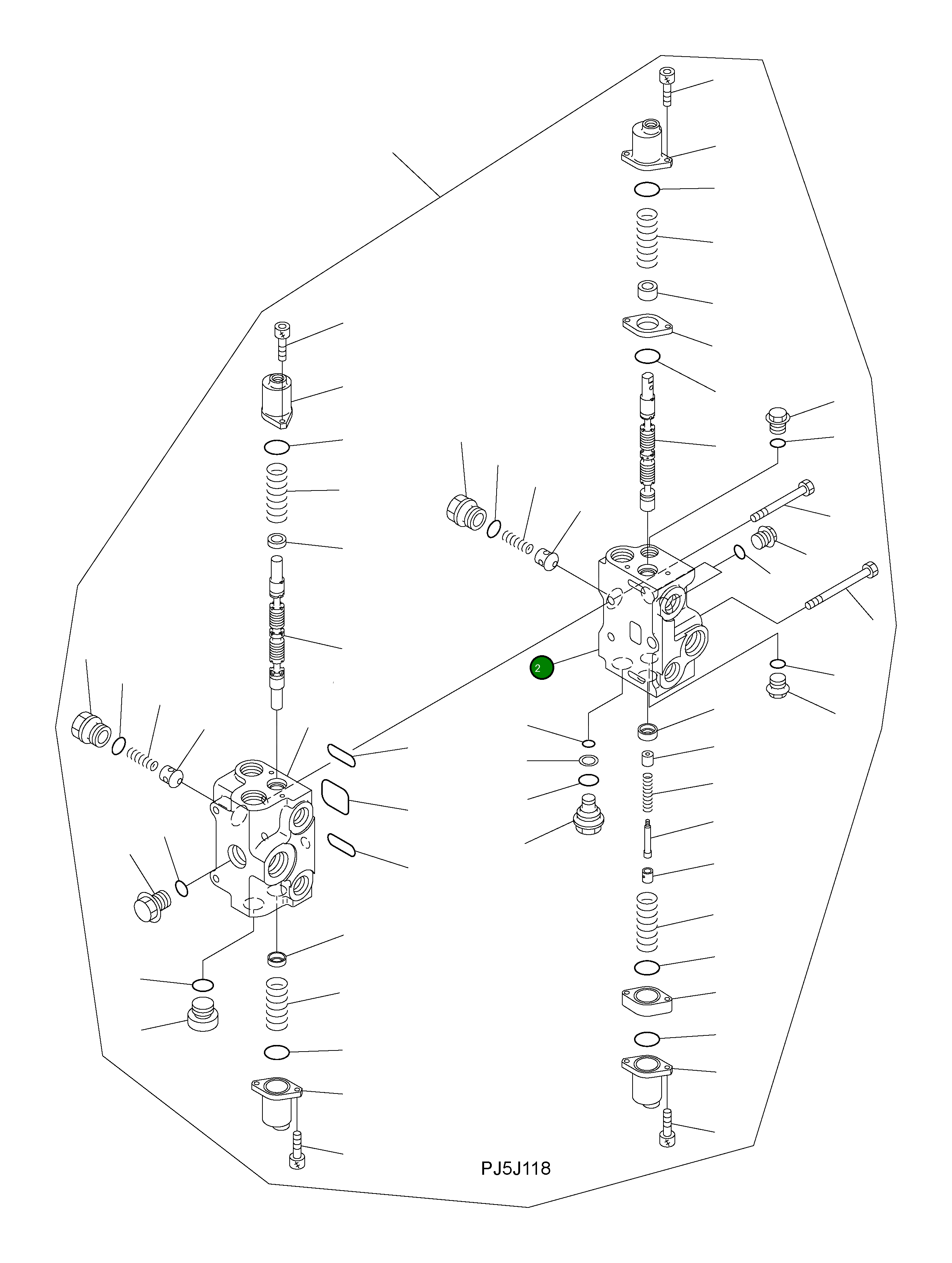 2

PJ5J118