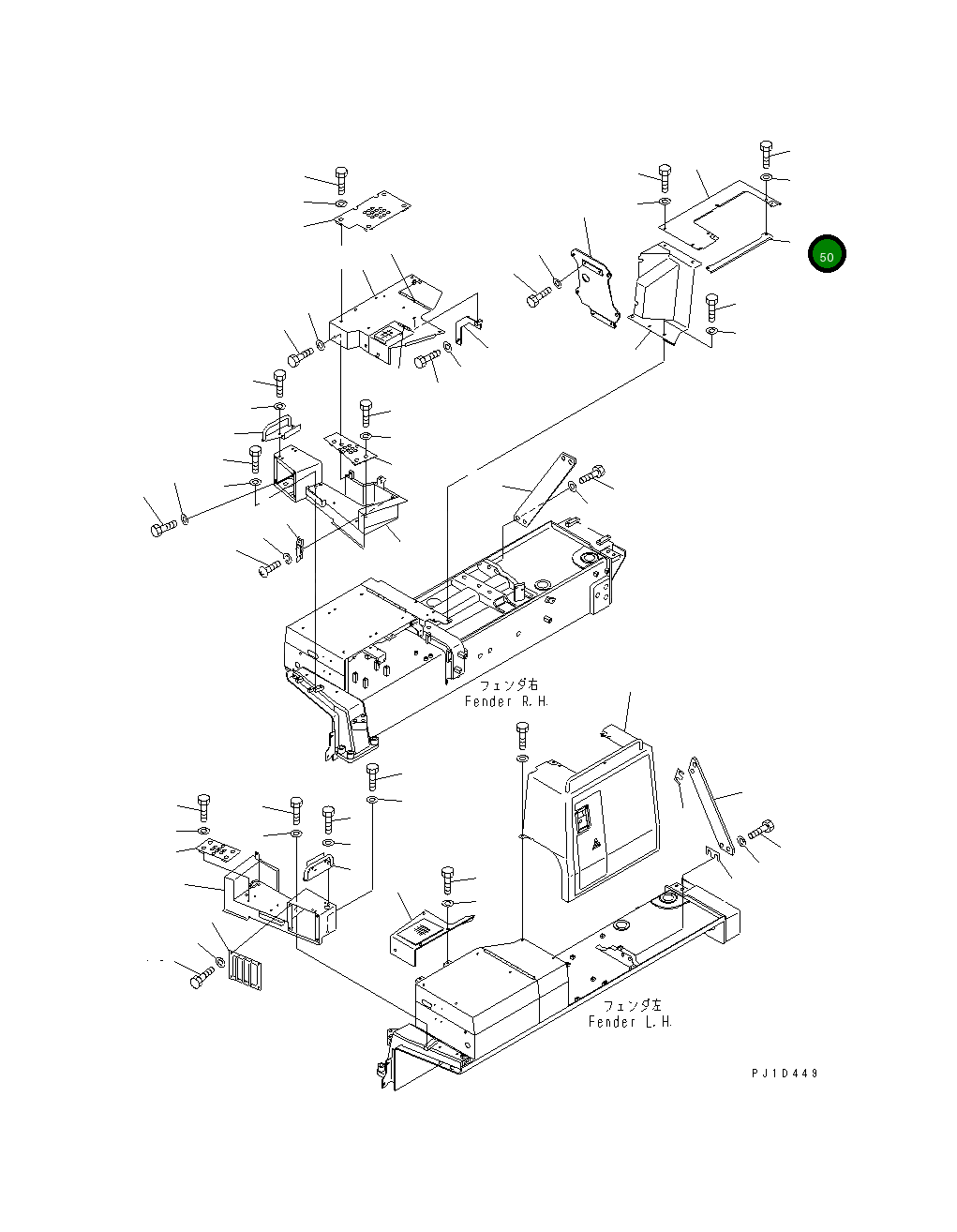 50

フェンダ右
Fender R.H.

フェンダ左
Fender L.H.

PJ1D449