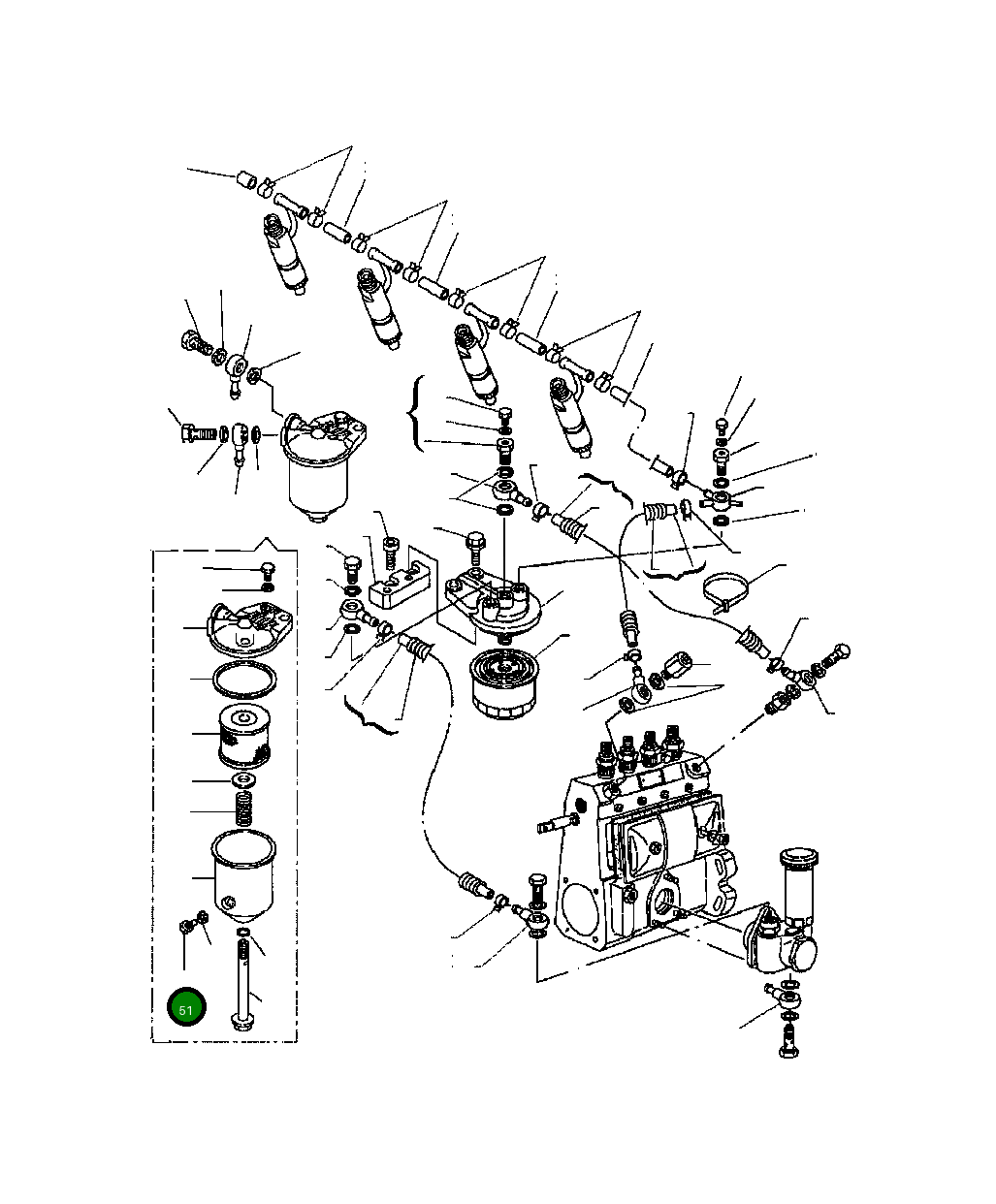 51