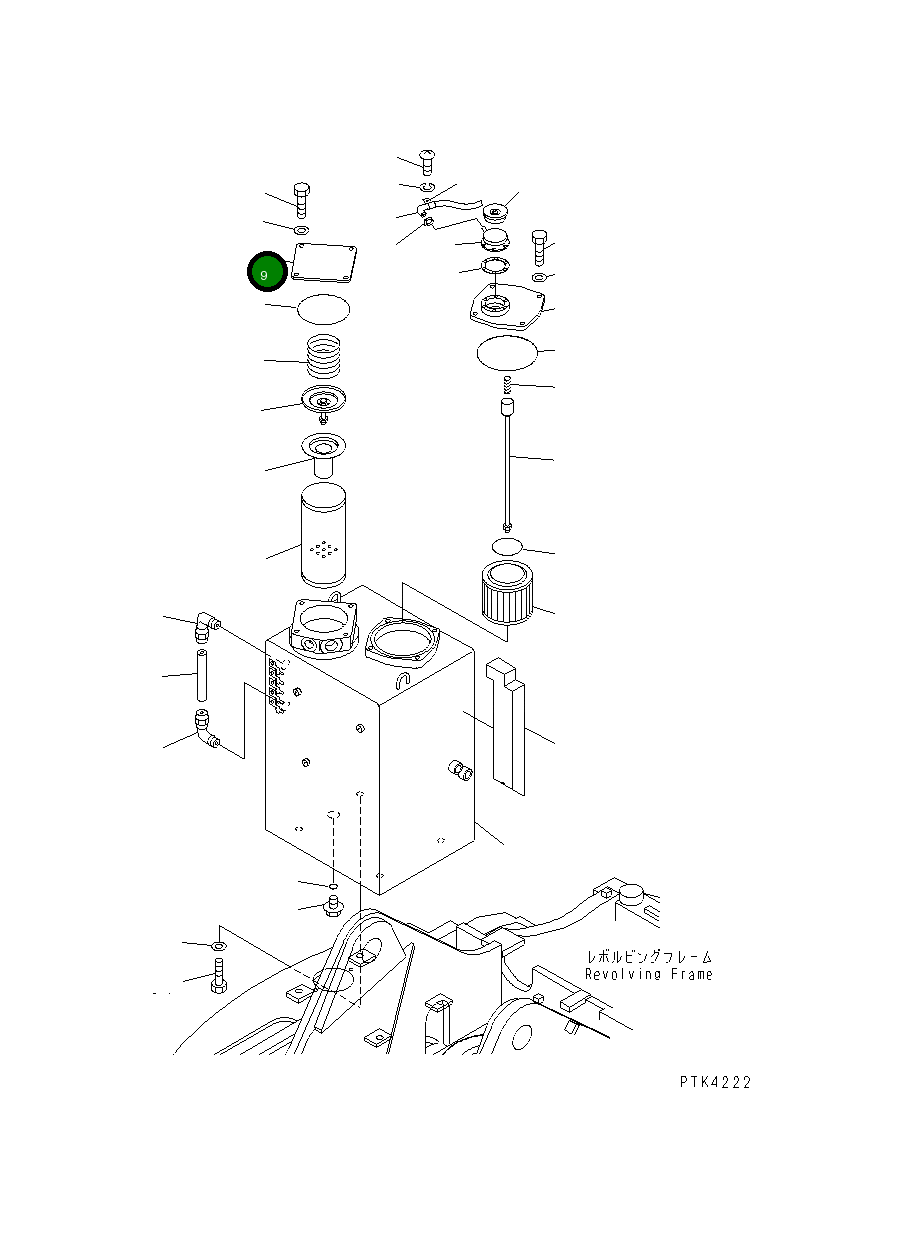 9

レボルビングフレーム
Revolving Frame

PTK4222