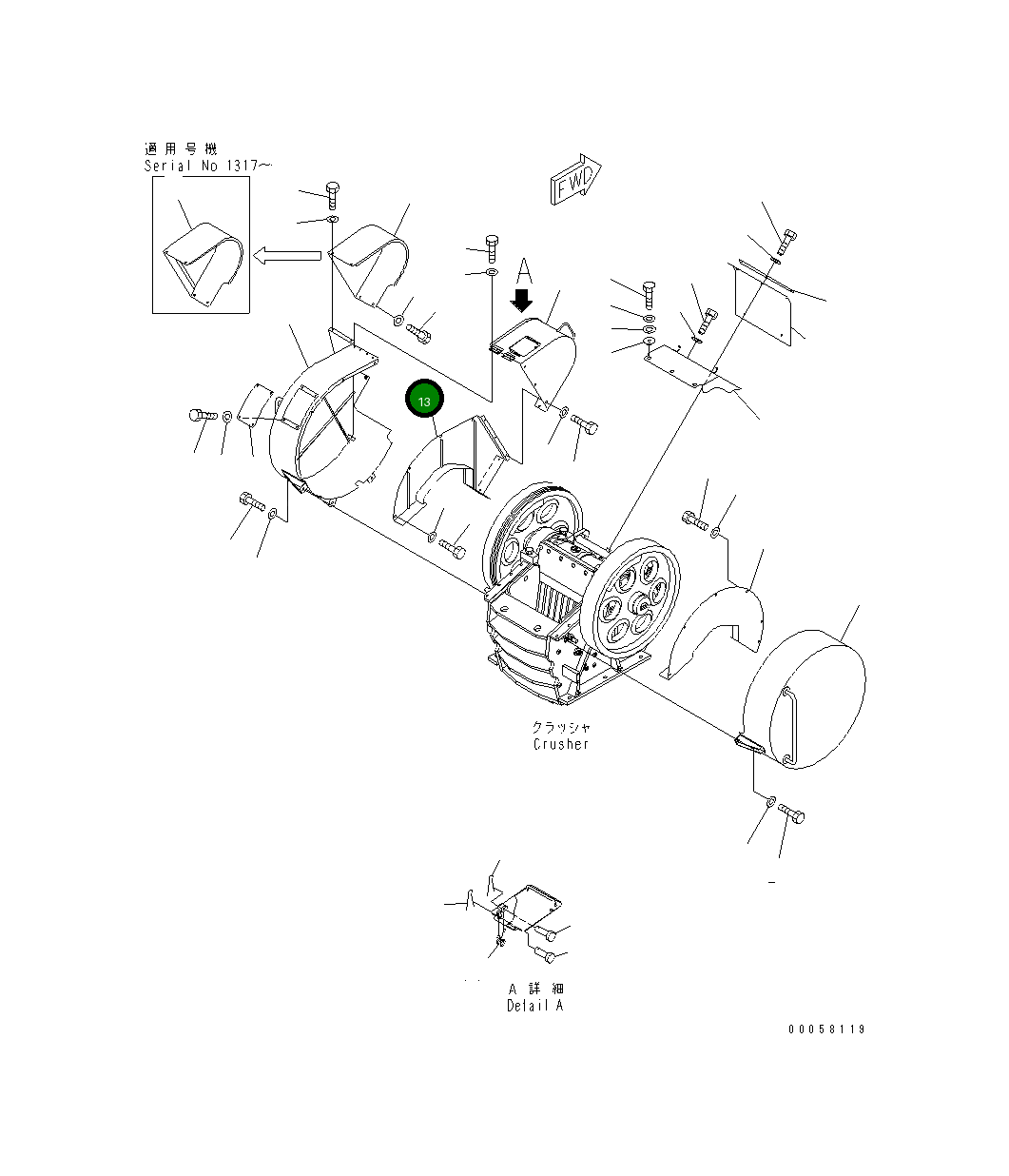 適用号機
Serial No 1317～

FWD

A

13

クラッシャ
Crusher

A 詳細
Detail A

00058119