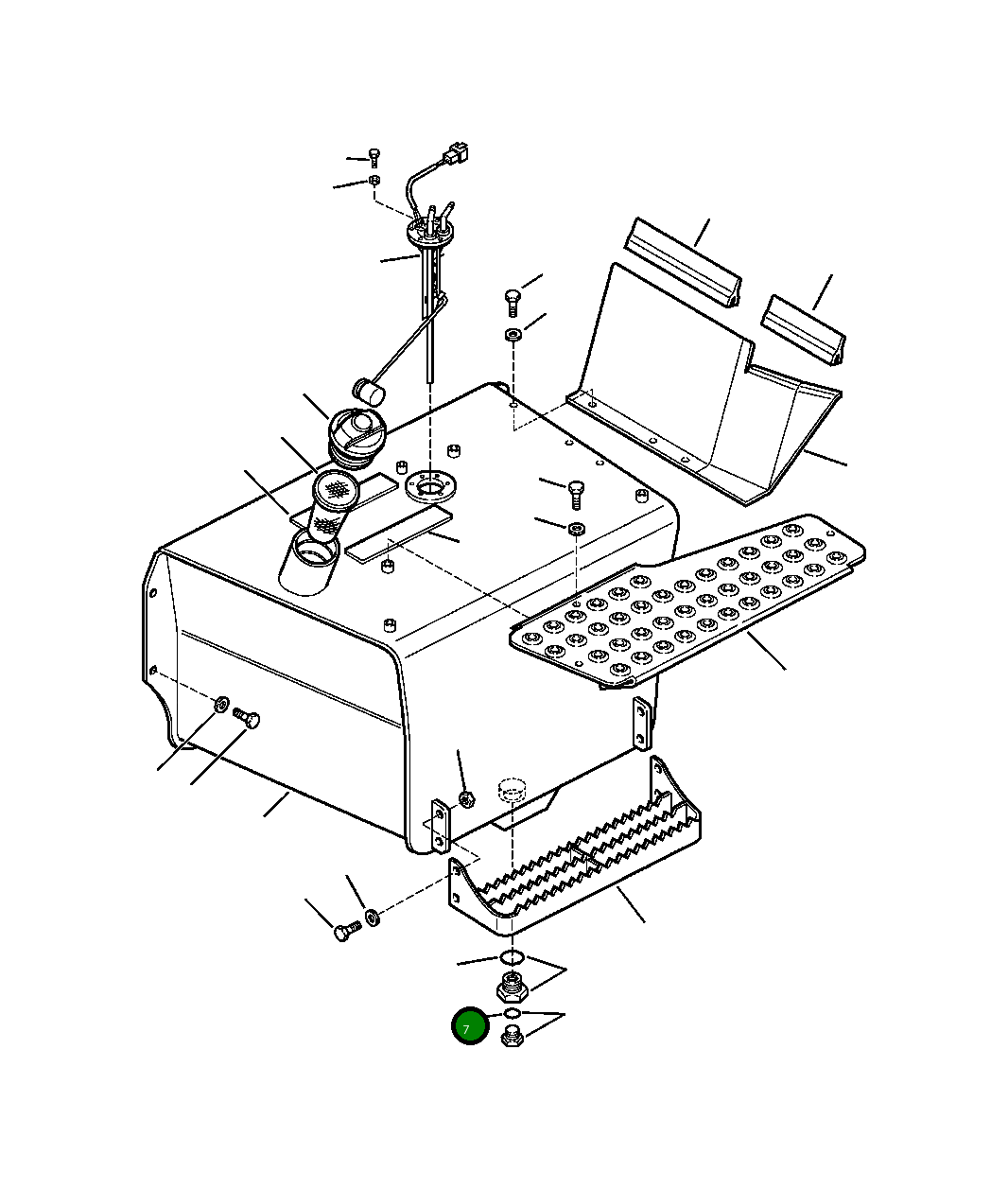 7