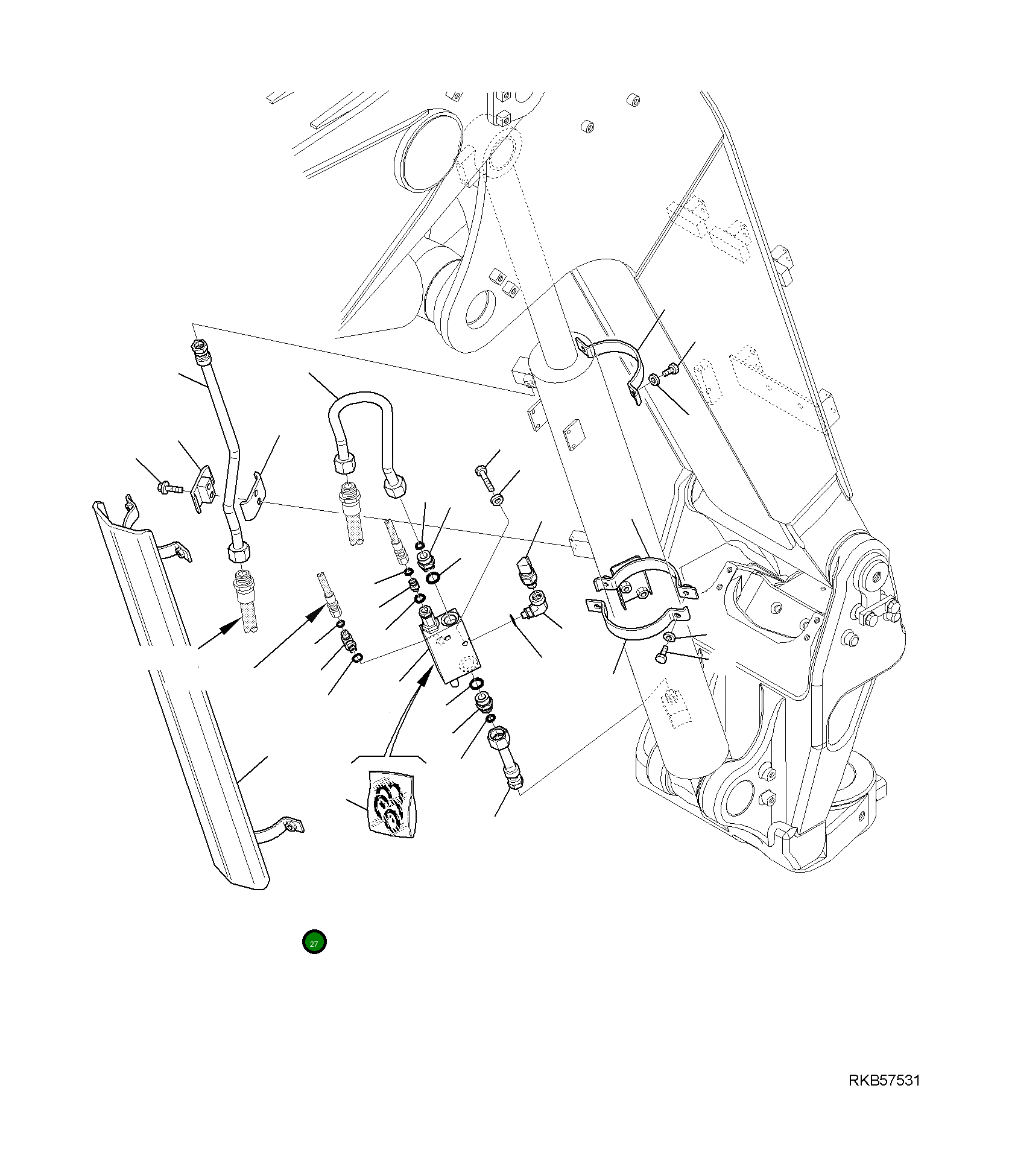 27

RKB57531