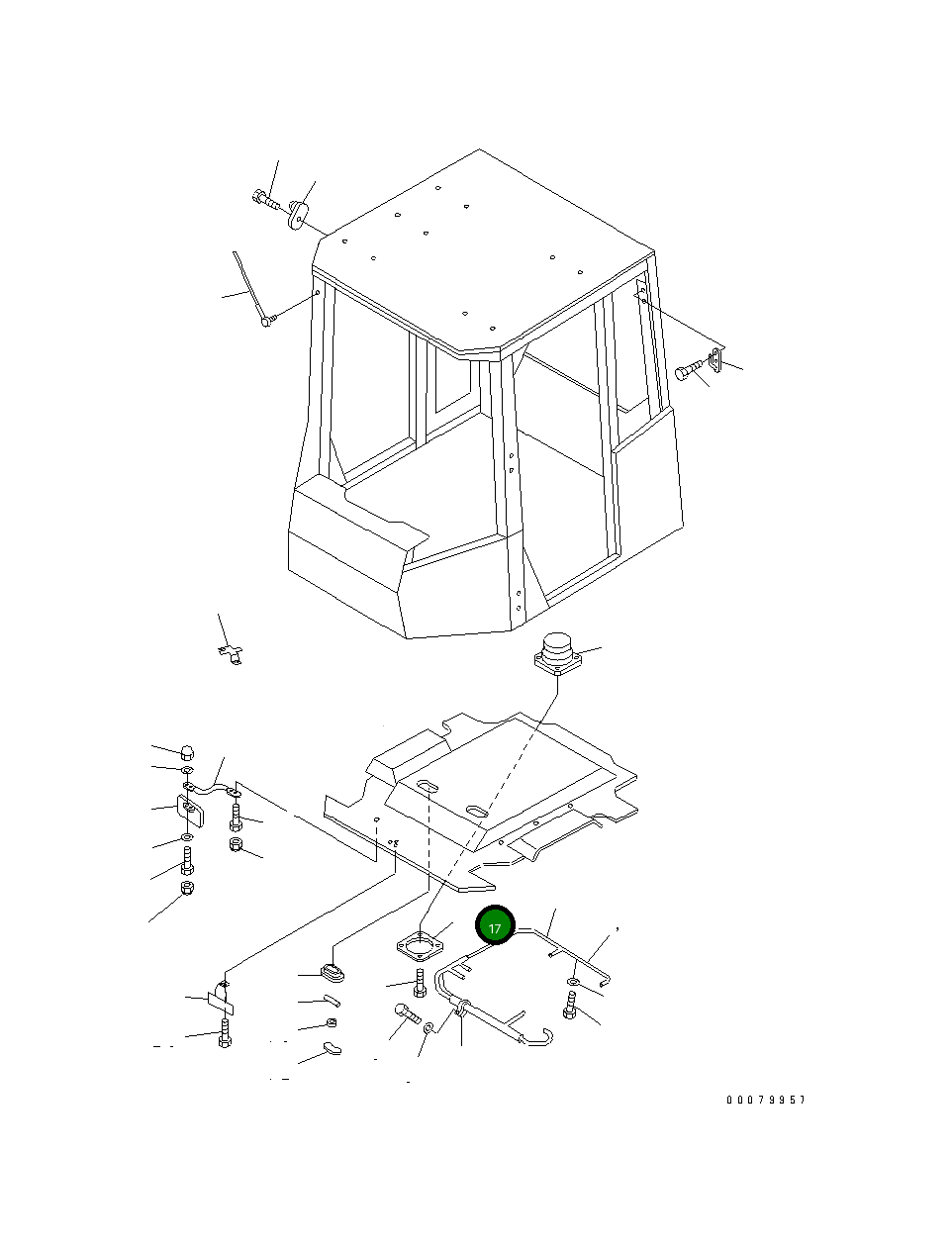 17

00079957