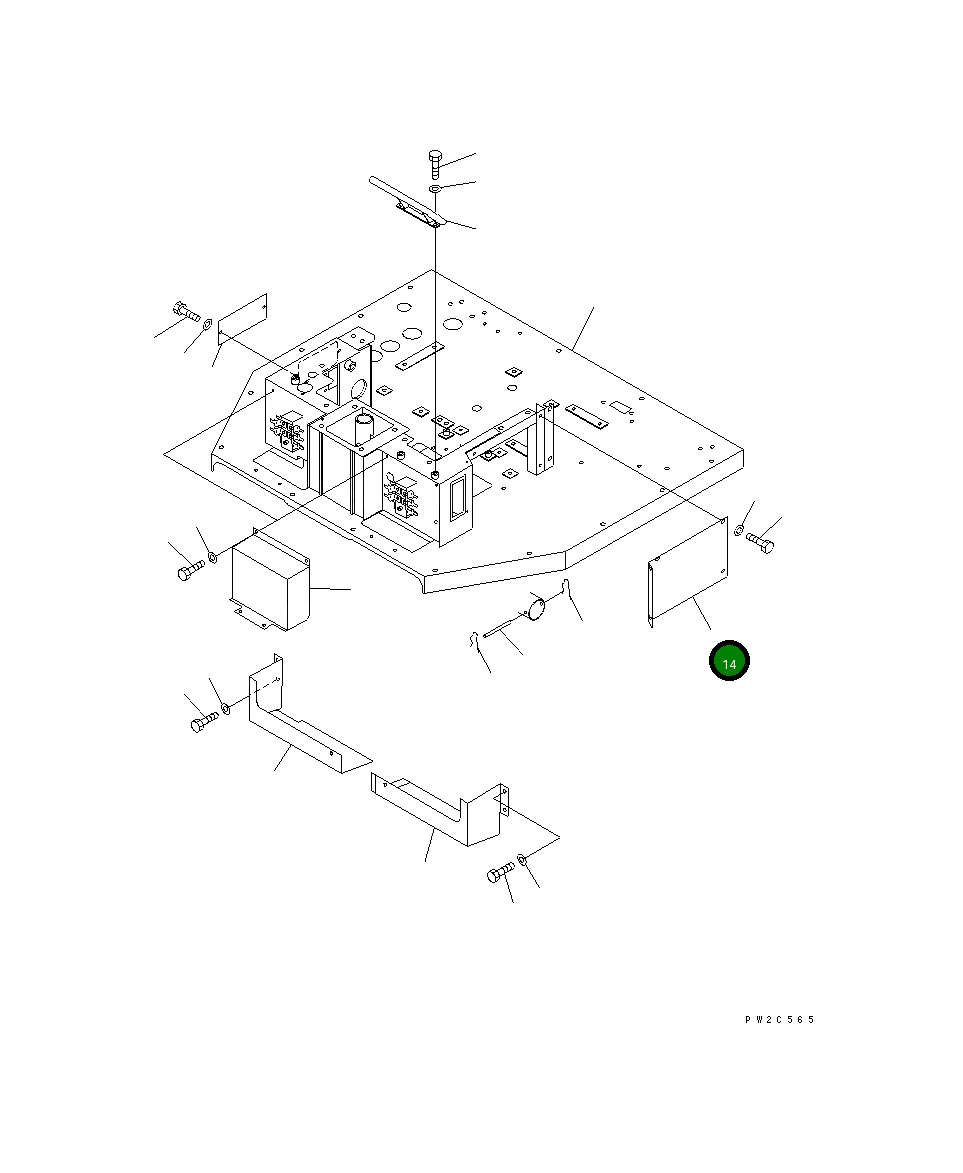 14

PW2C565