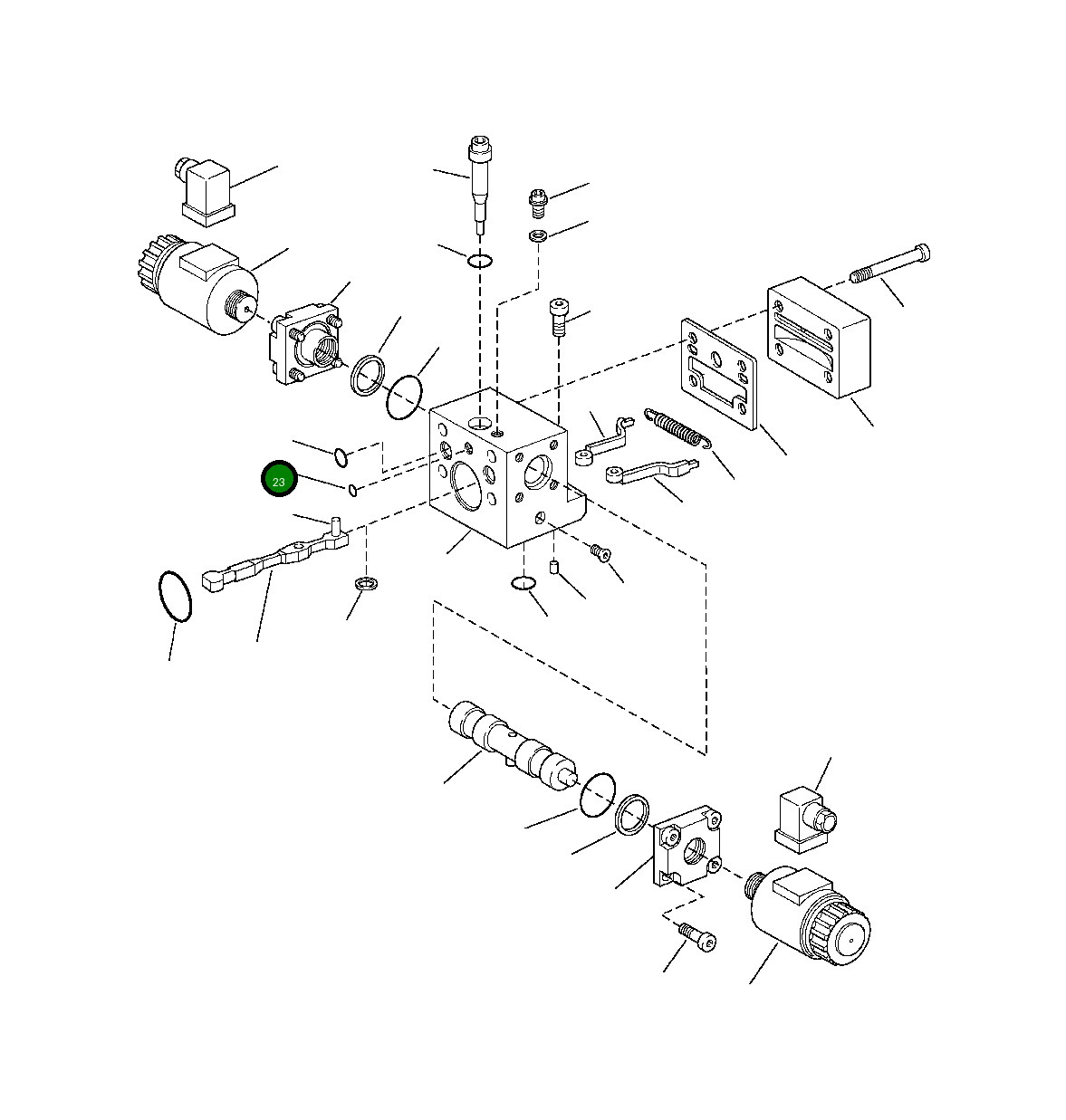 23