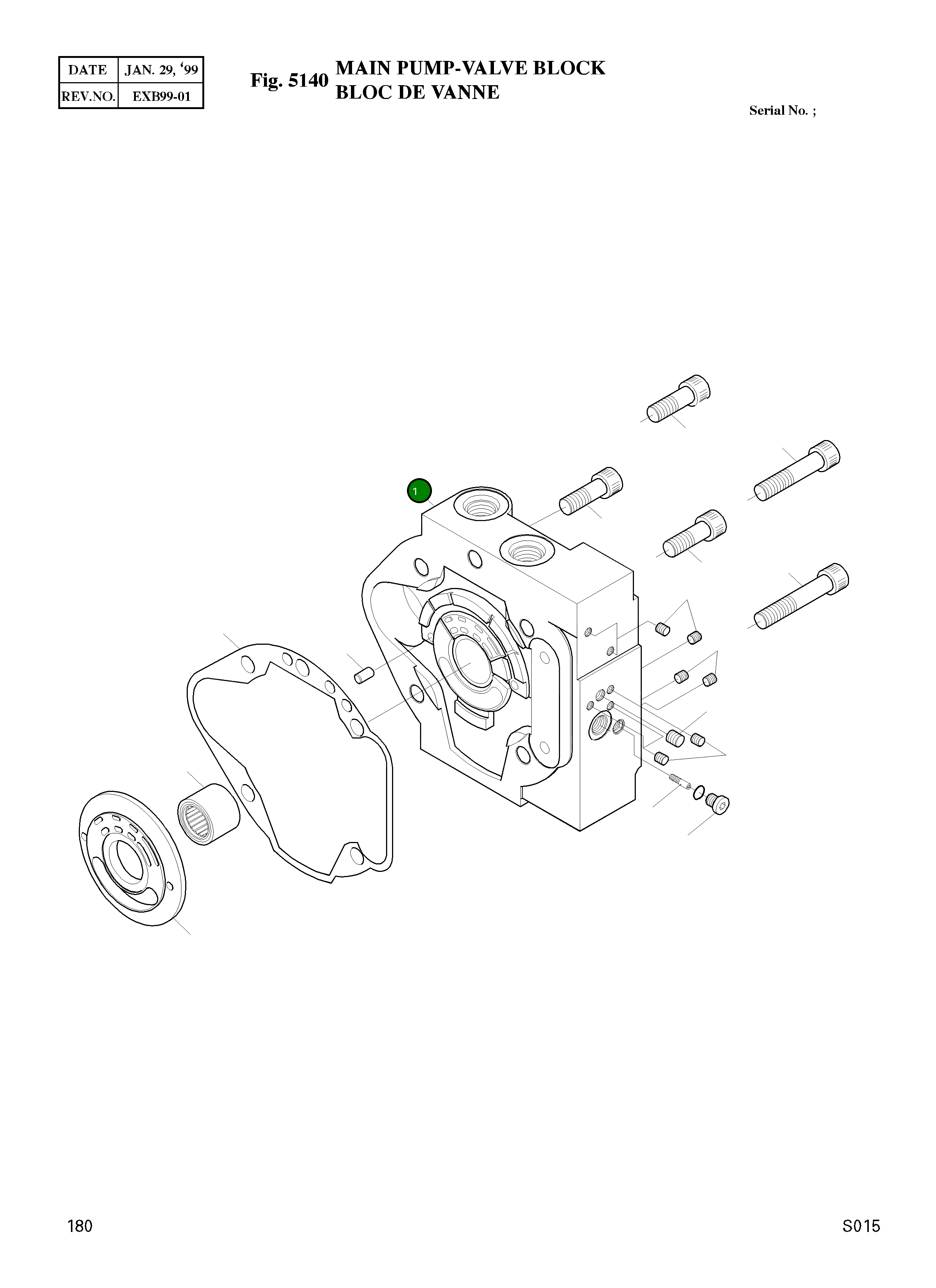 | DATE | JAN. 29, ‘99 |
|---|---|
| REV.NO. | EXB99-01 |

Fig. 5140 MAIN PUMP-VALVE BLOCK
BLOC DE VANNE

Serial No. ;

1

180

S015