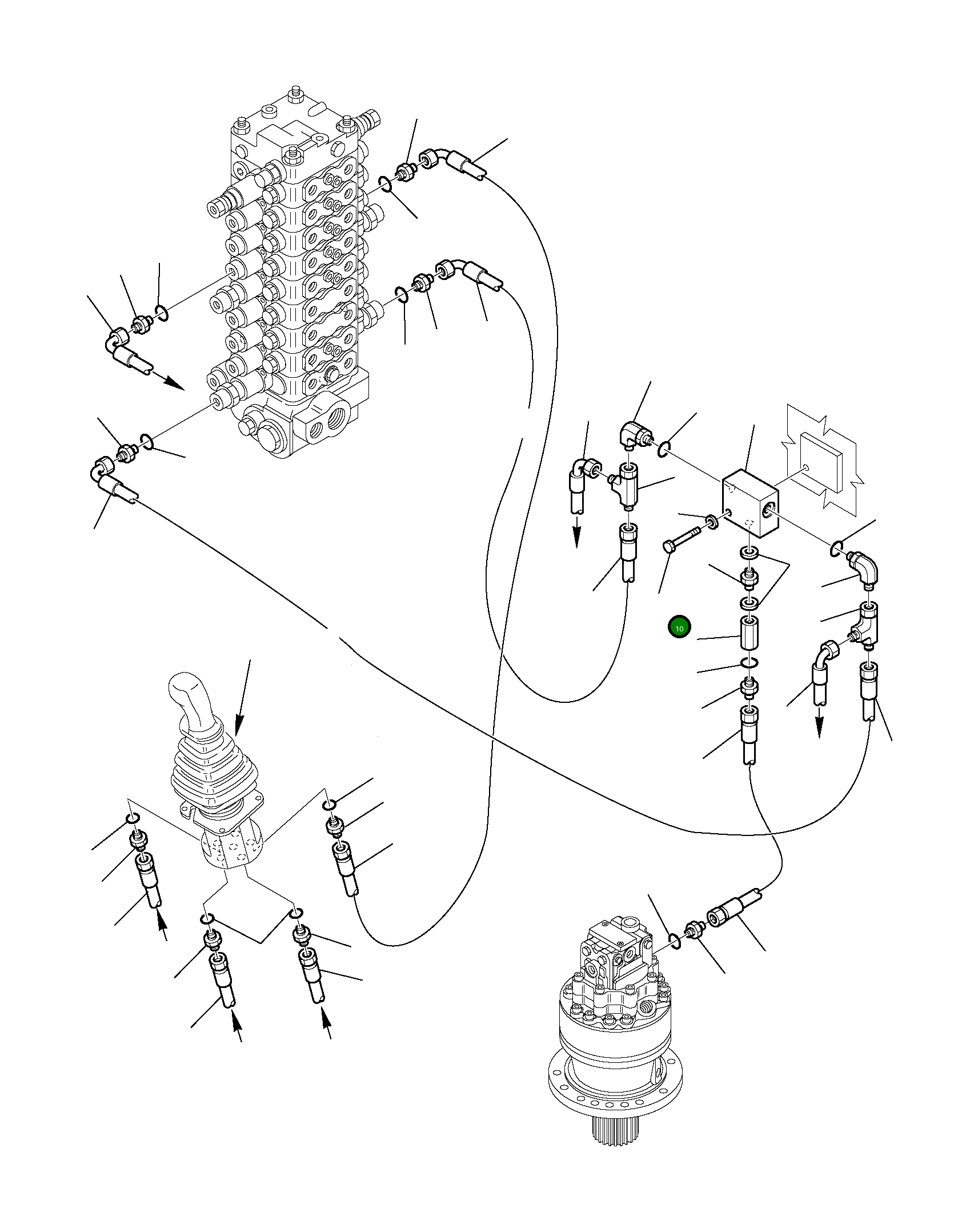 10