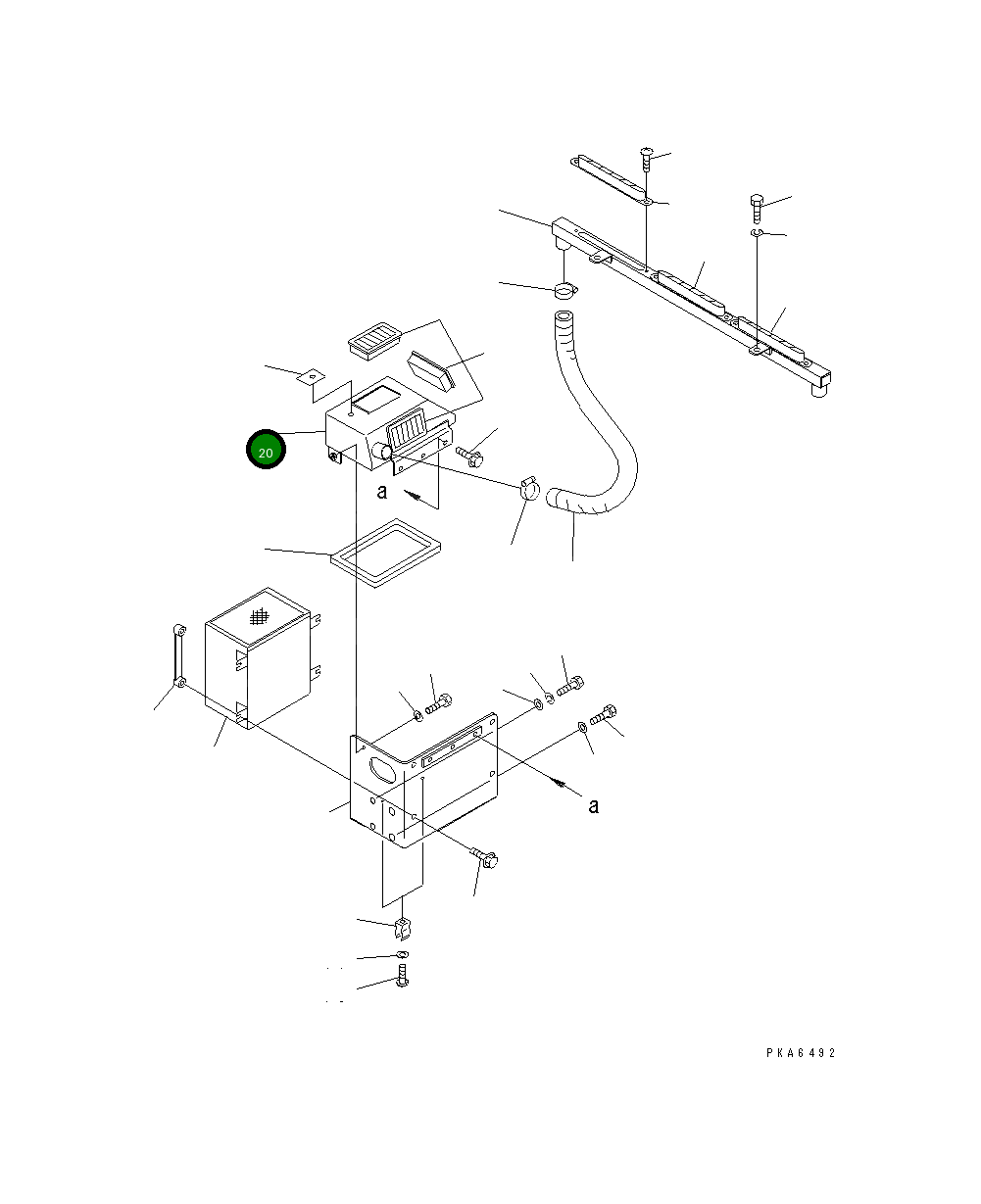 20

a

a

PKA6492