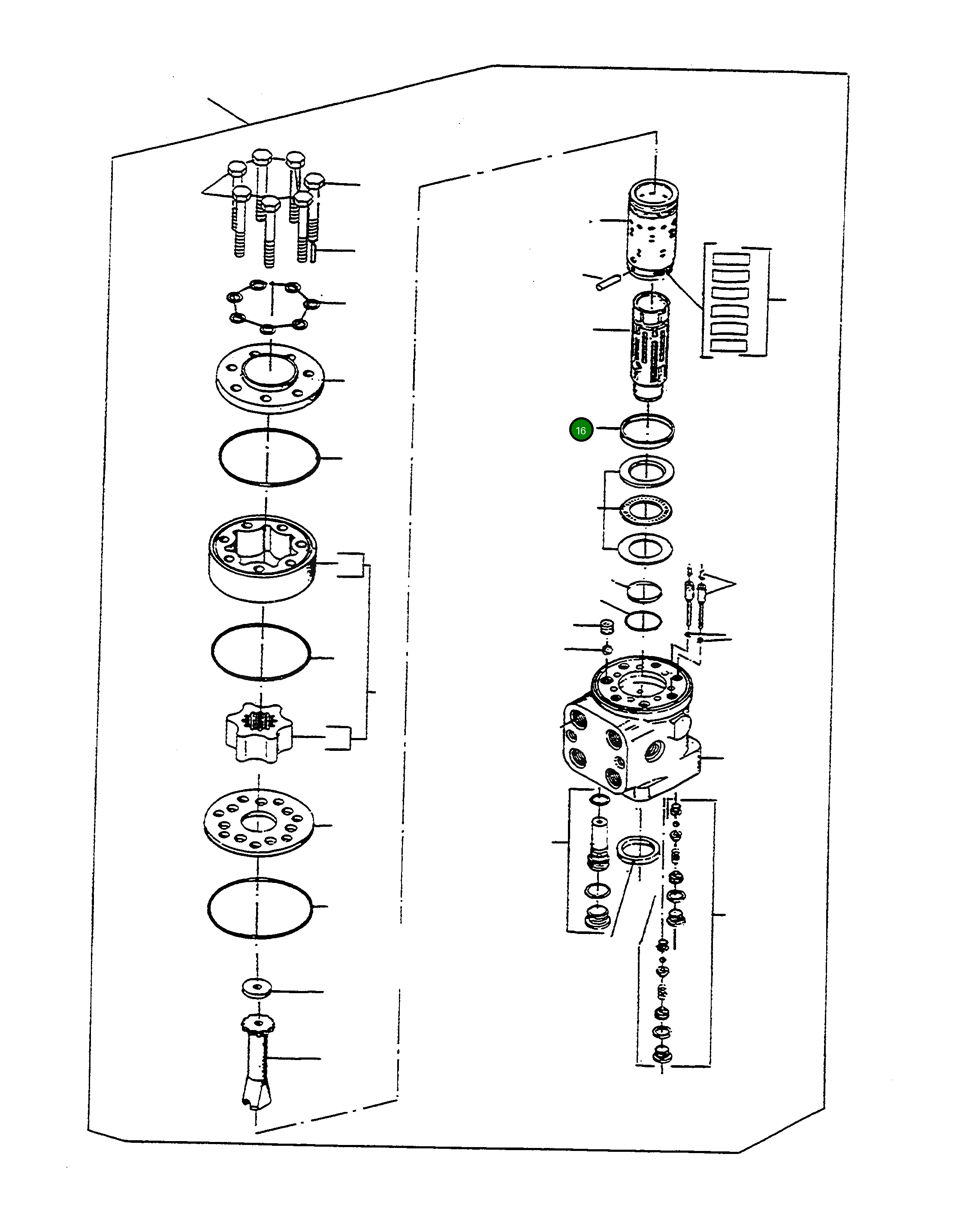 16