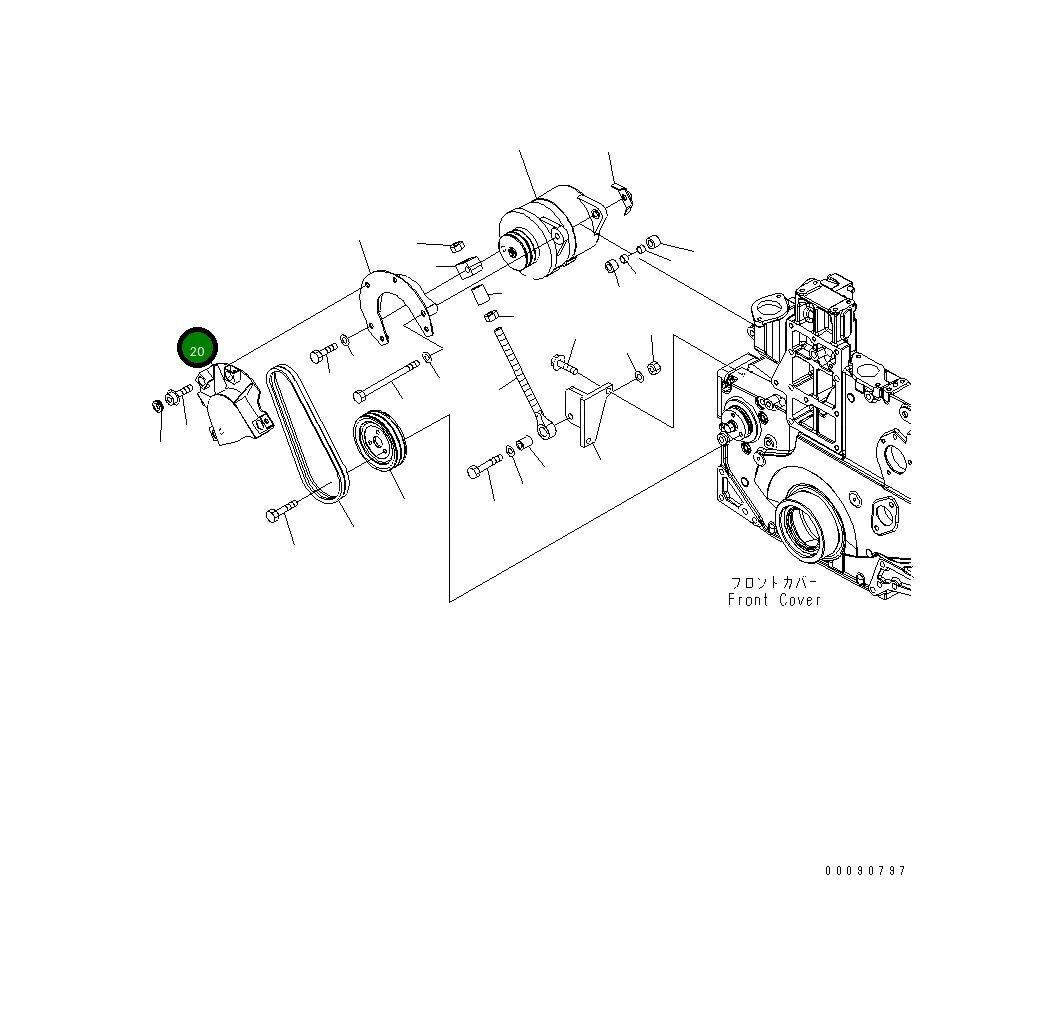 20

フロントカバー
Front Cover

00090797