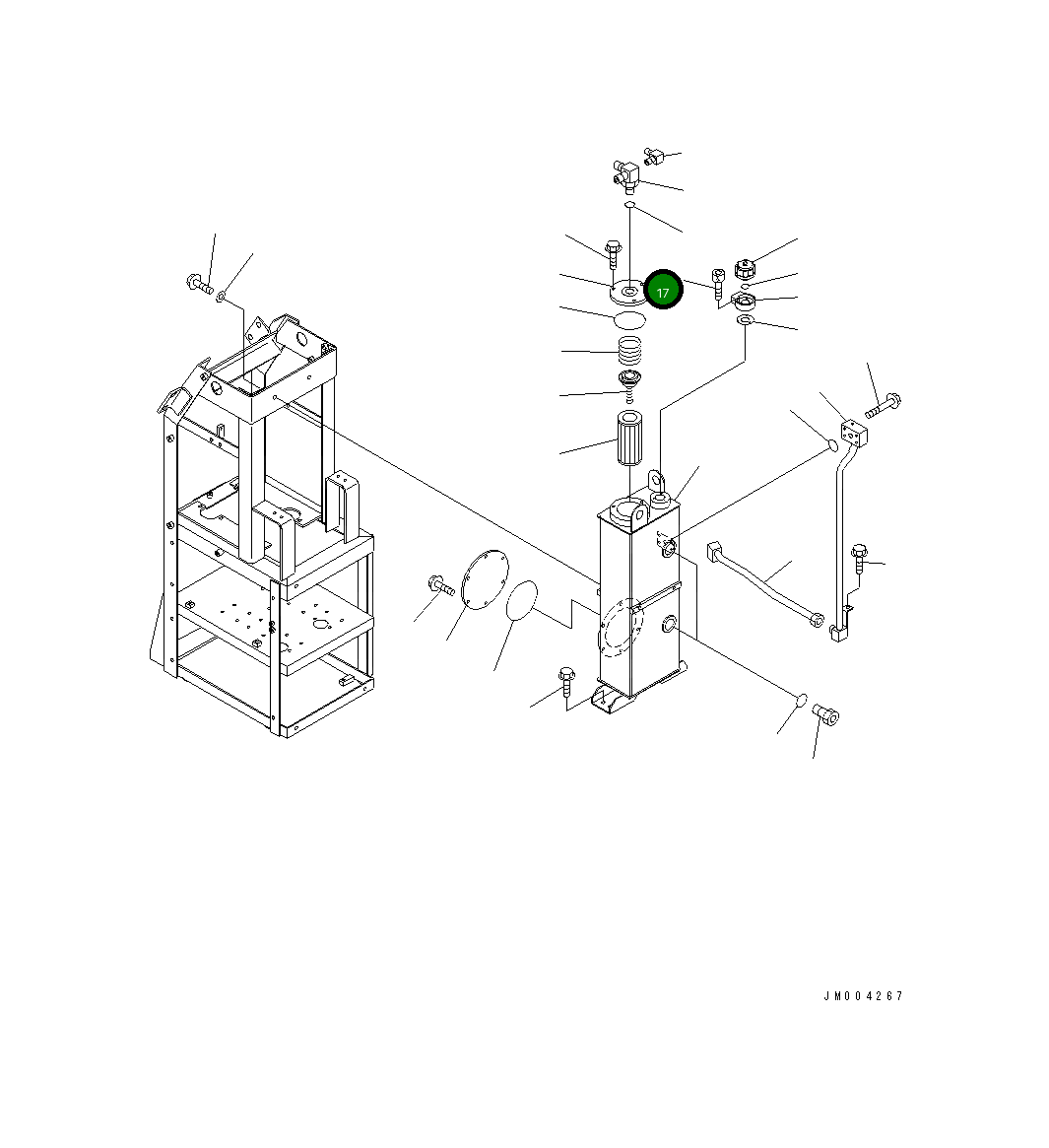 17

JM004267