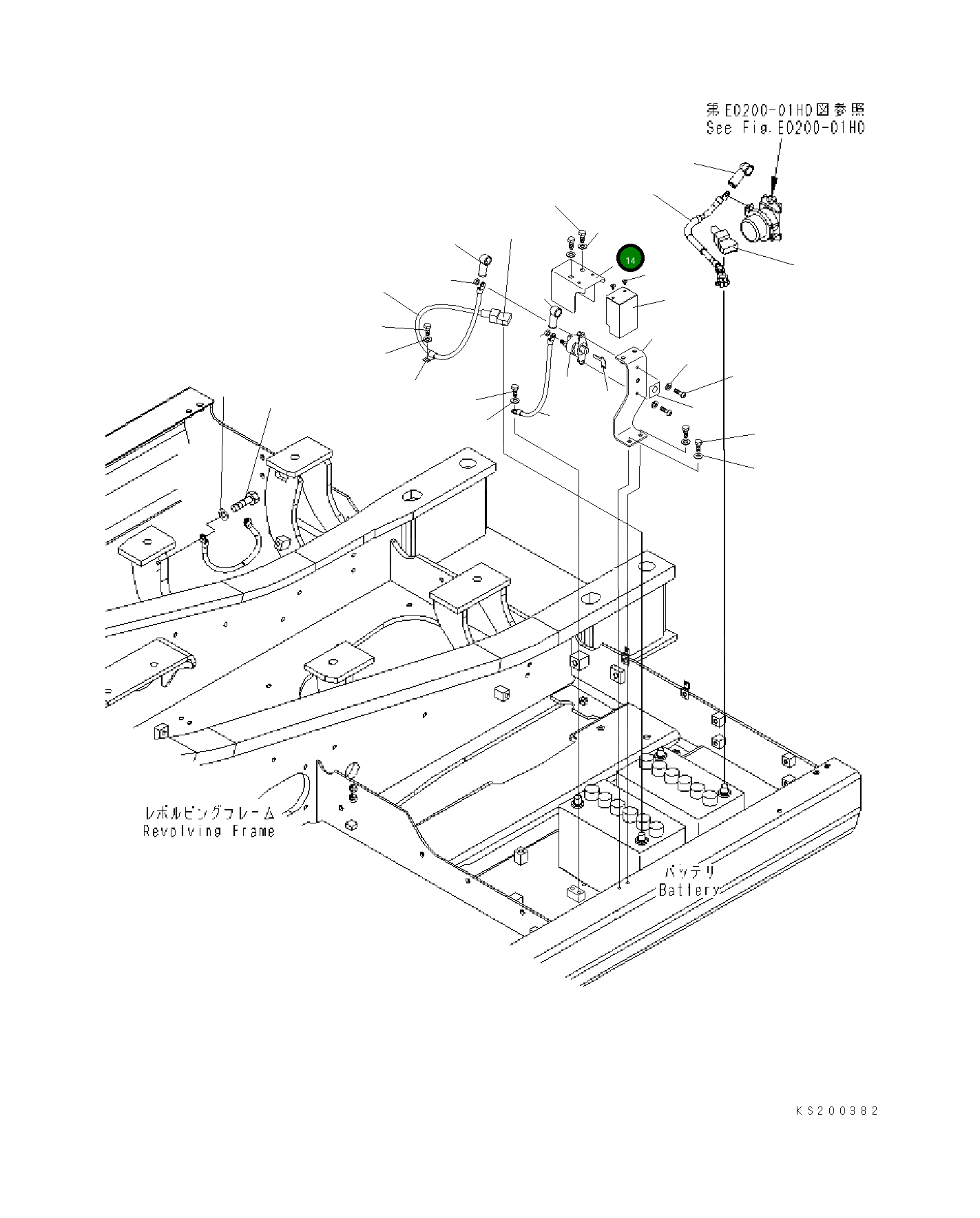 第E0200-01H0図参照
See Fig.E0200-01H0

14

レボルビングフレーム
Revolving Frame

バッテリ
Battery

KS200382