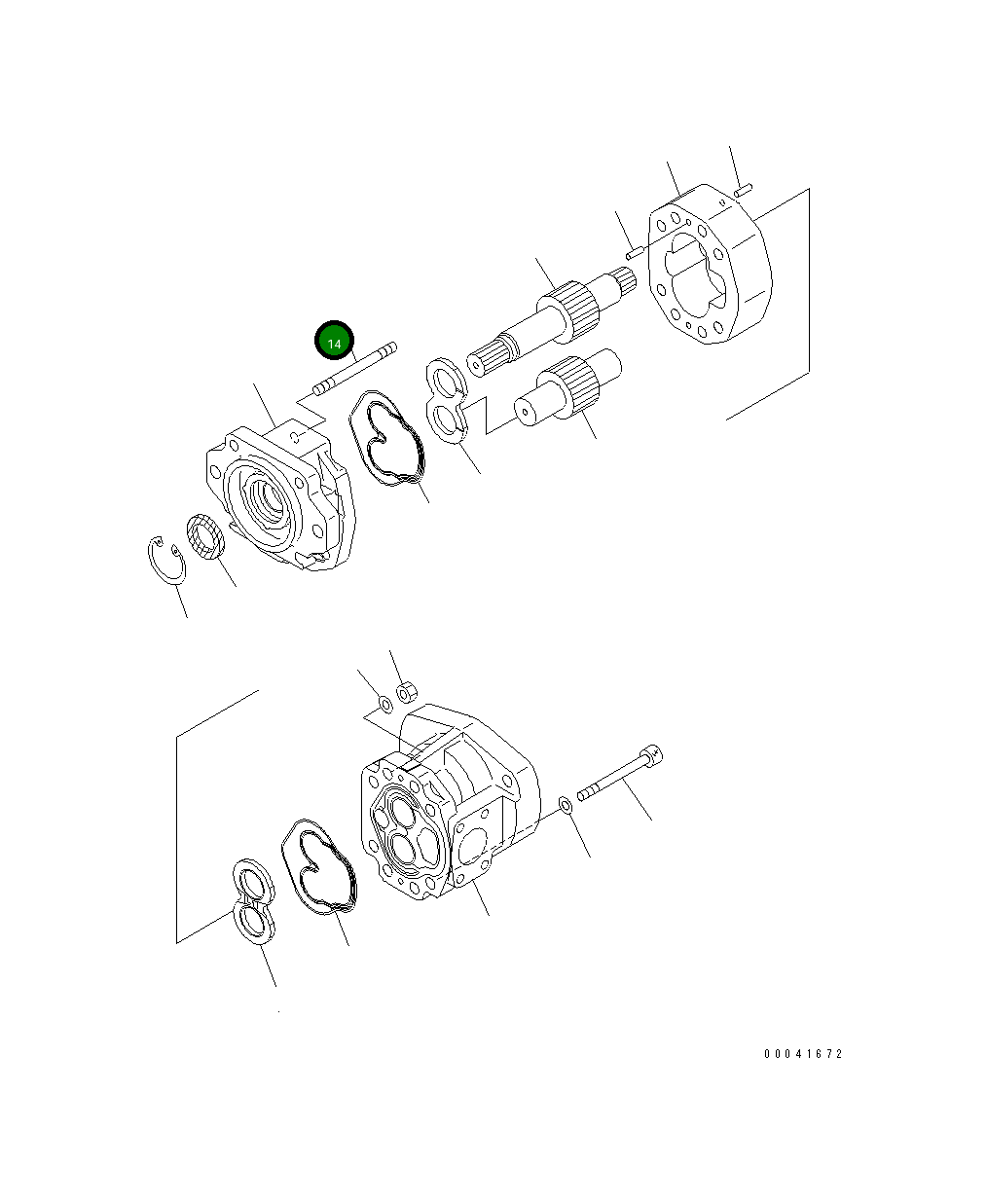 14

00041672