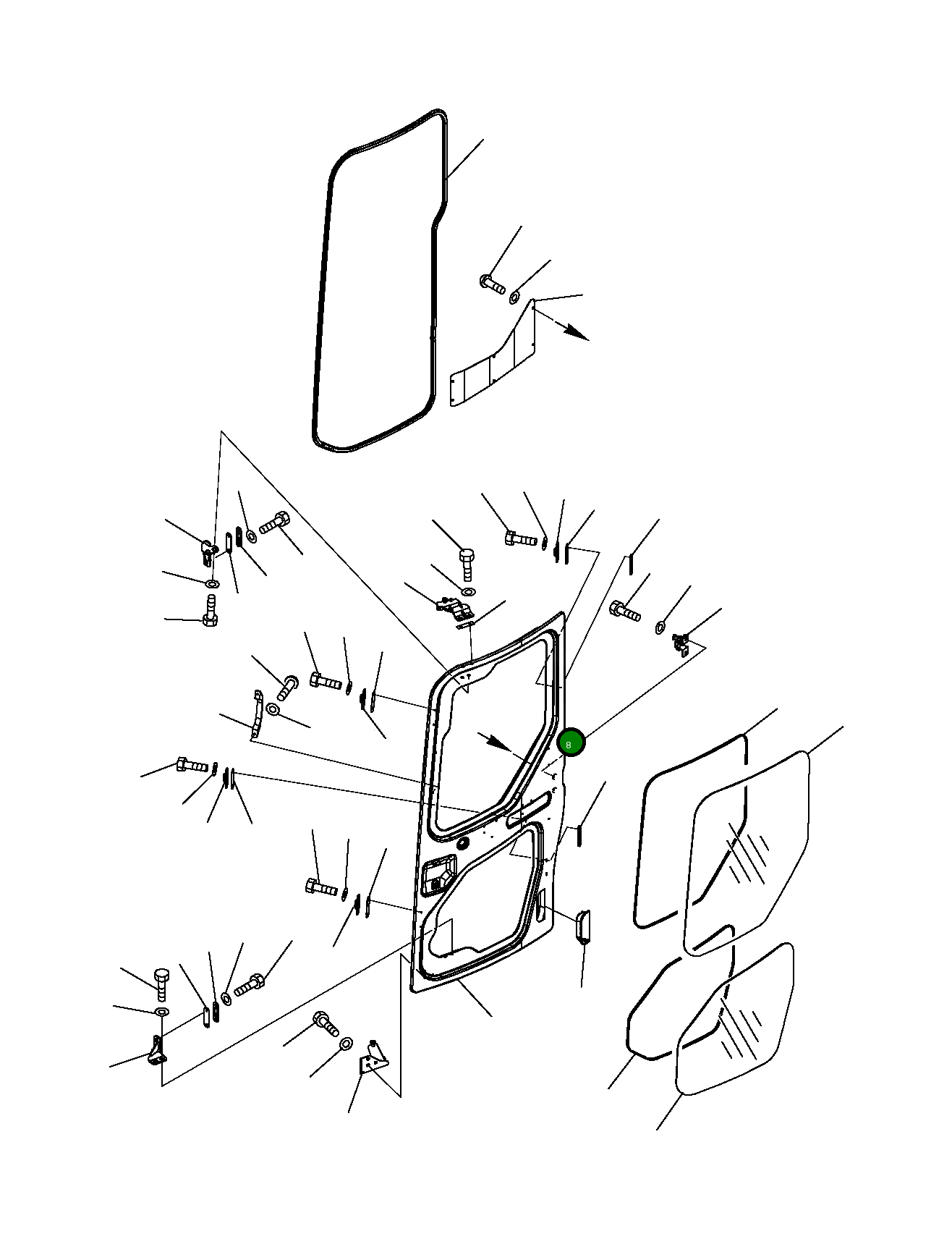 8