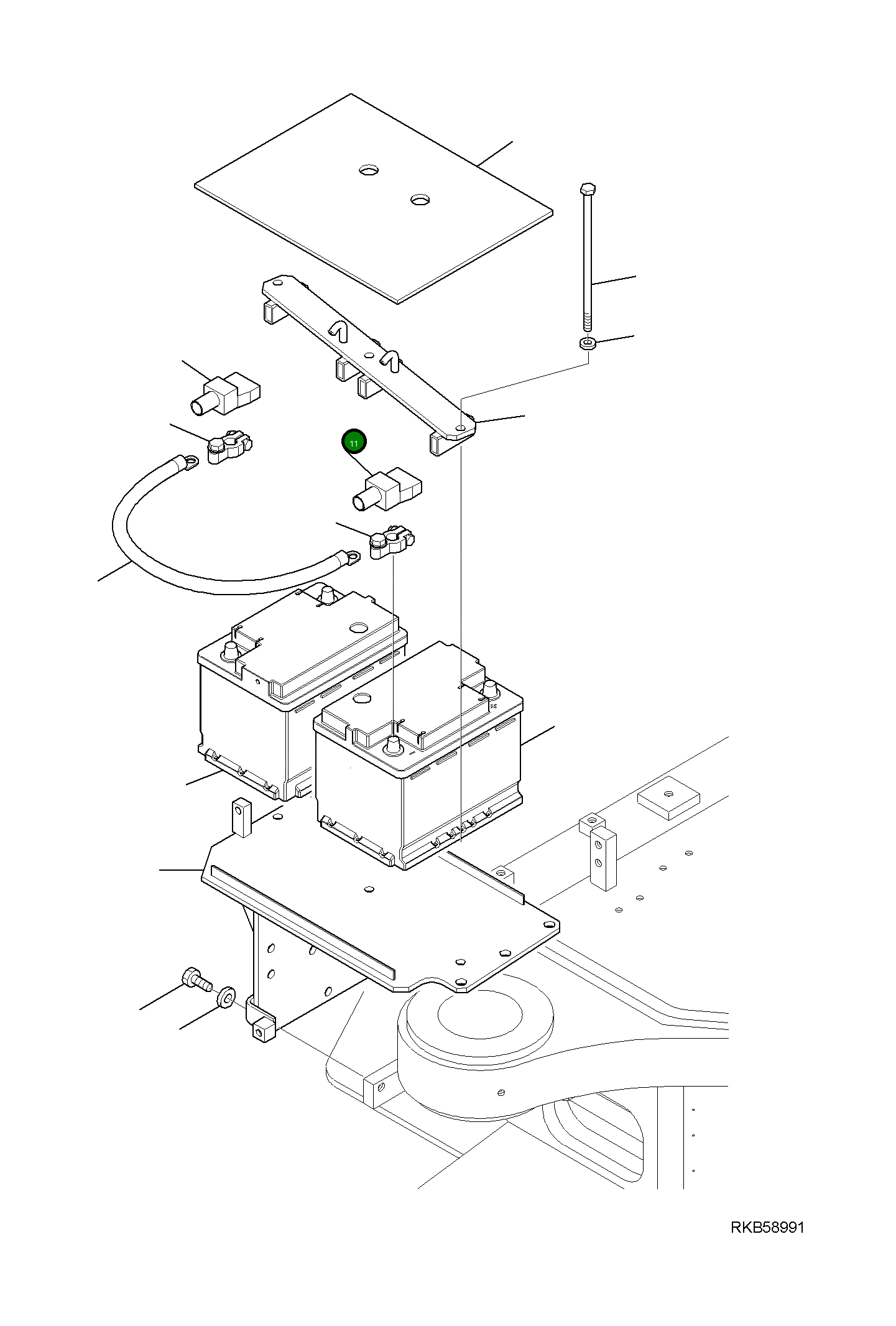 11

RKB58991