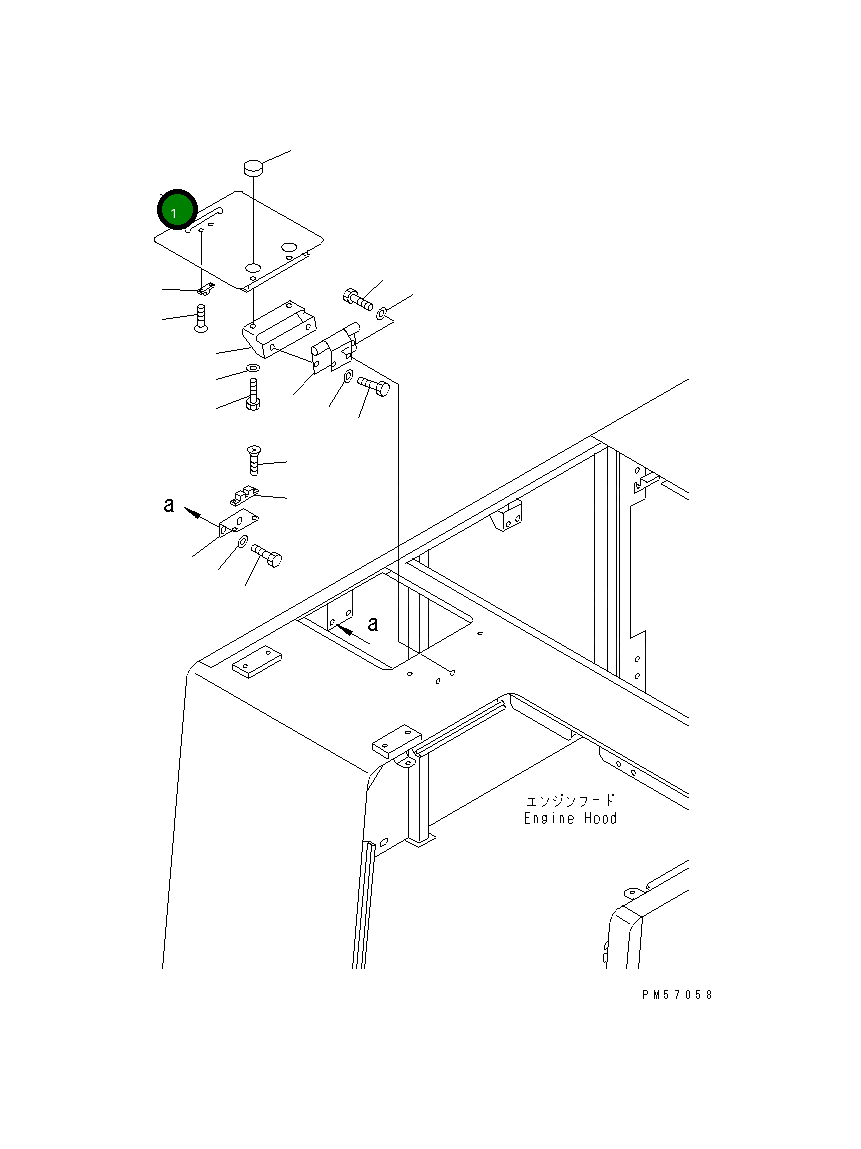 1

a

a

エンジンフード
Engine Hood

PM57058