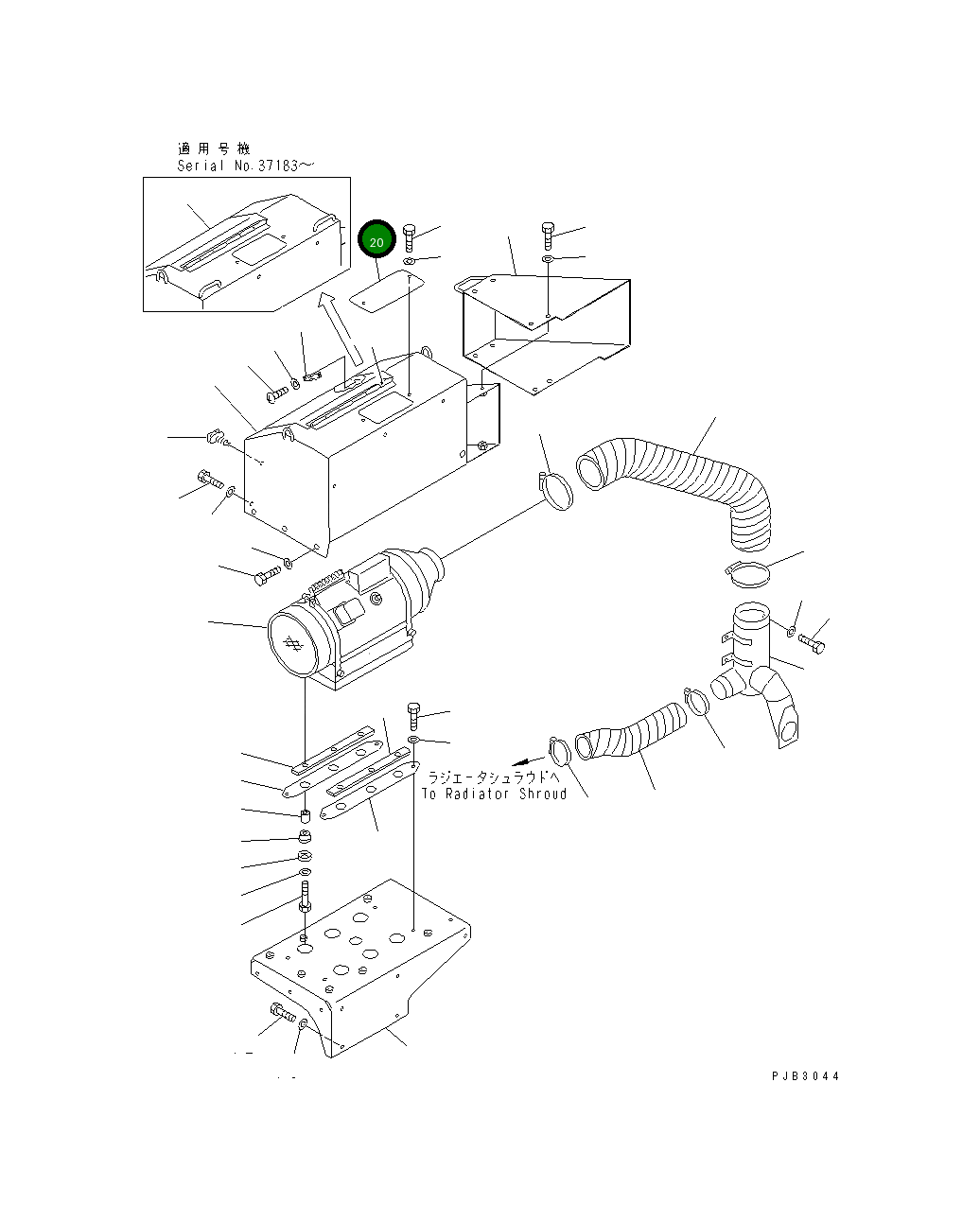 適用号機
Serial No.37183～

20

ラジエータシュラウドへ
To Radiator Shroud

PJB3044