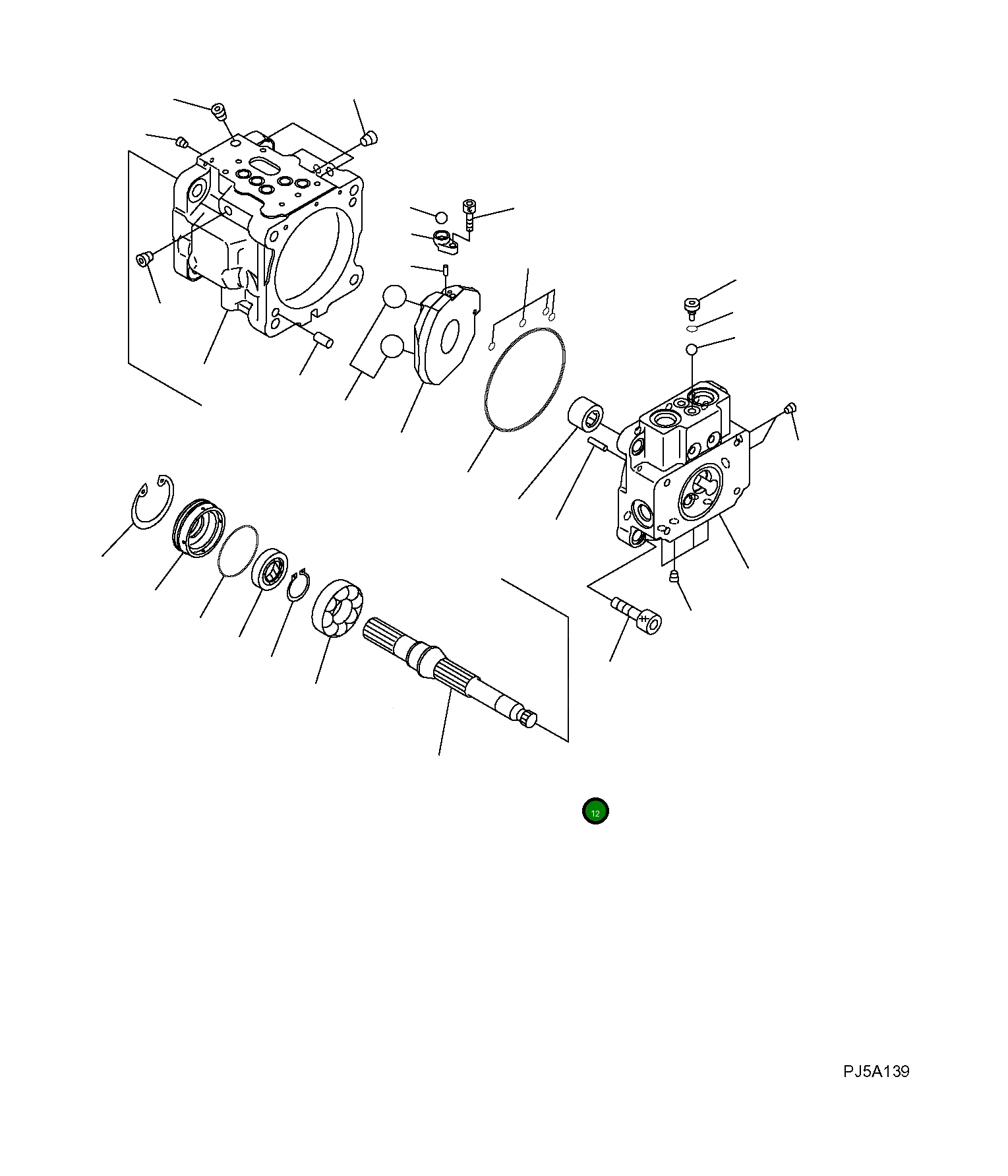 12

PJ5A139