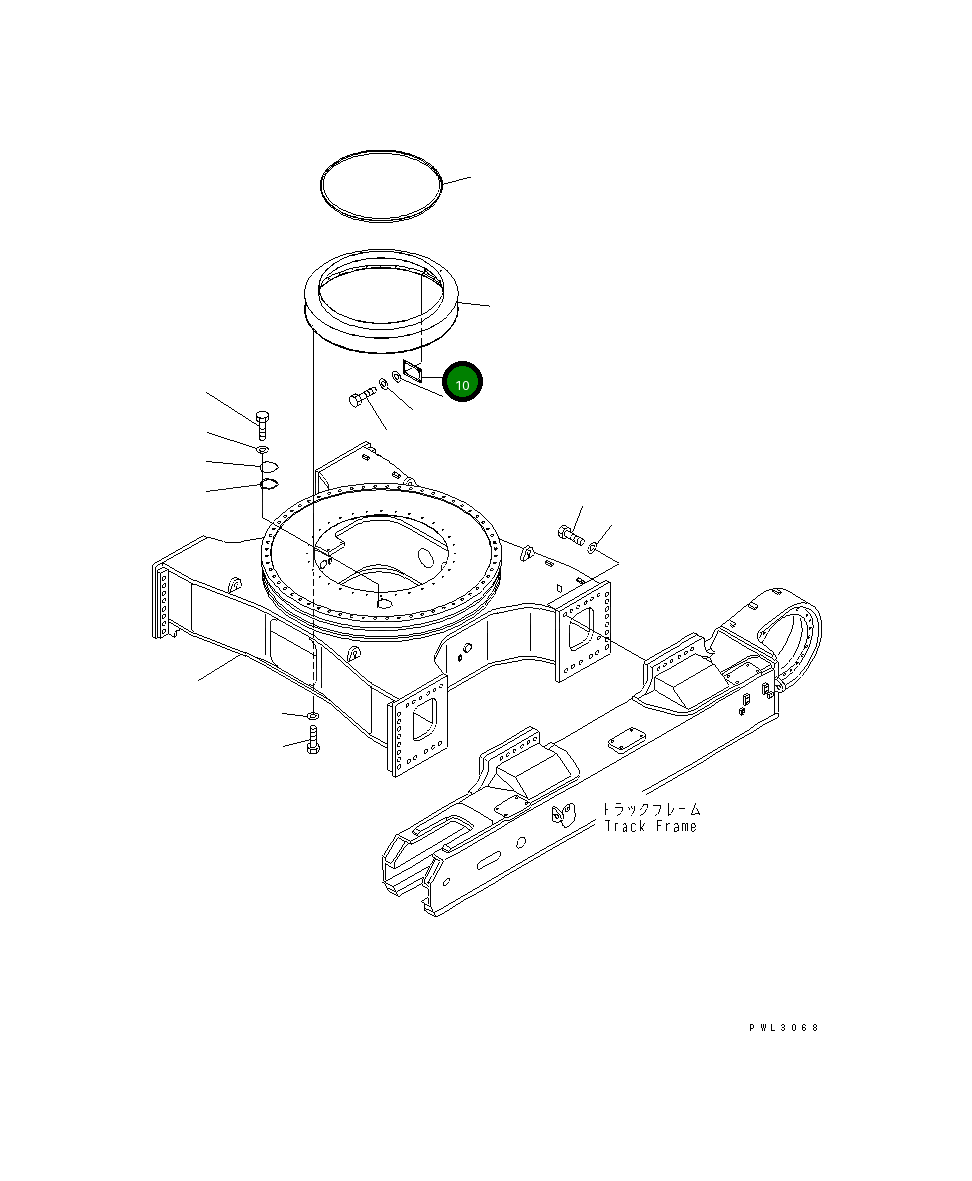 10

トラックフレーム
Track Frame

PWL3068