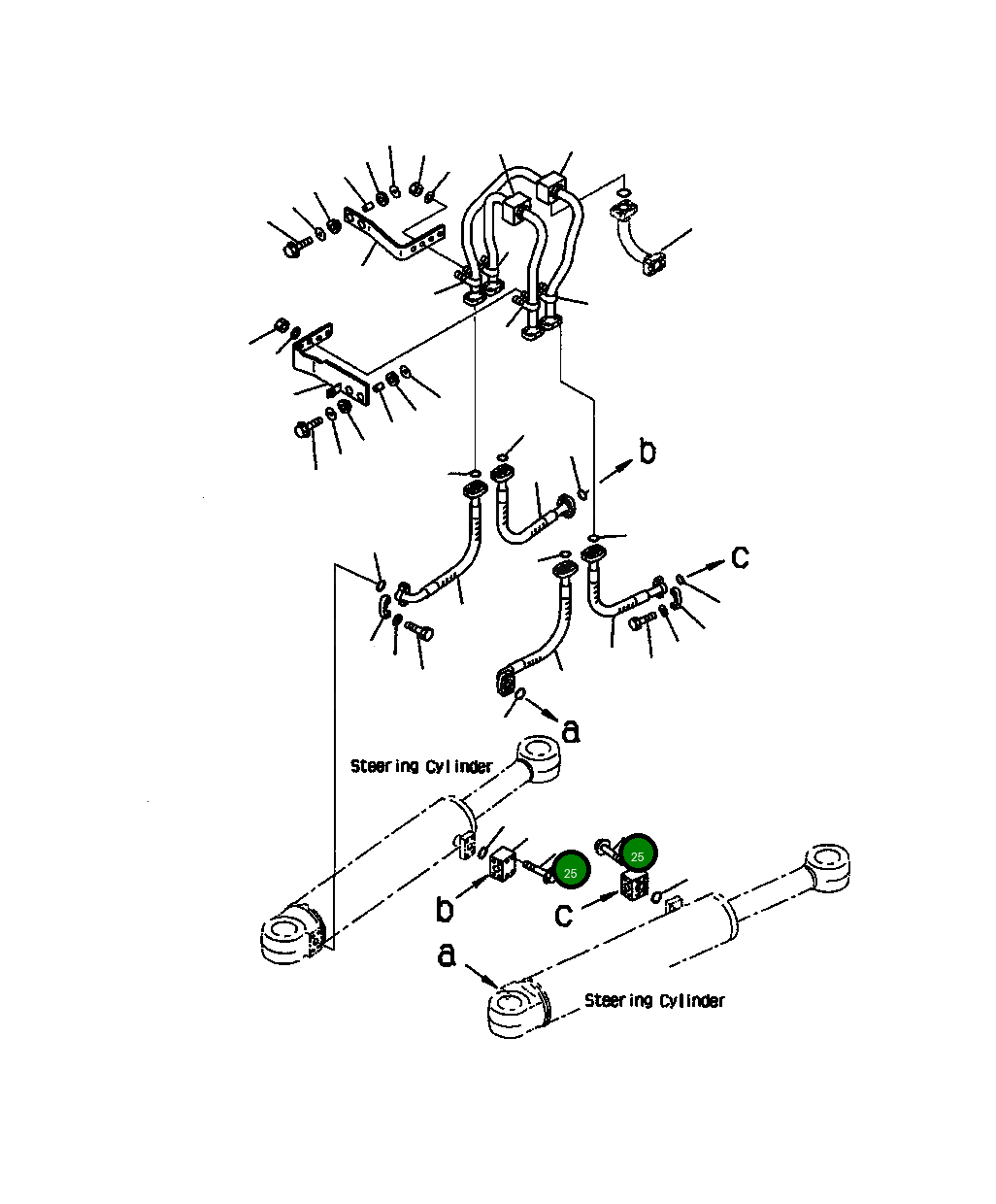 b
c
a
Steering Cylinder
25
25
b
c
a
Steering Cylinder