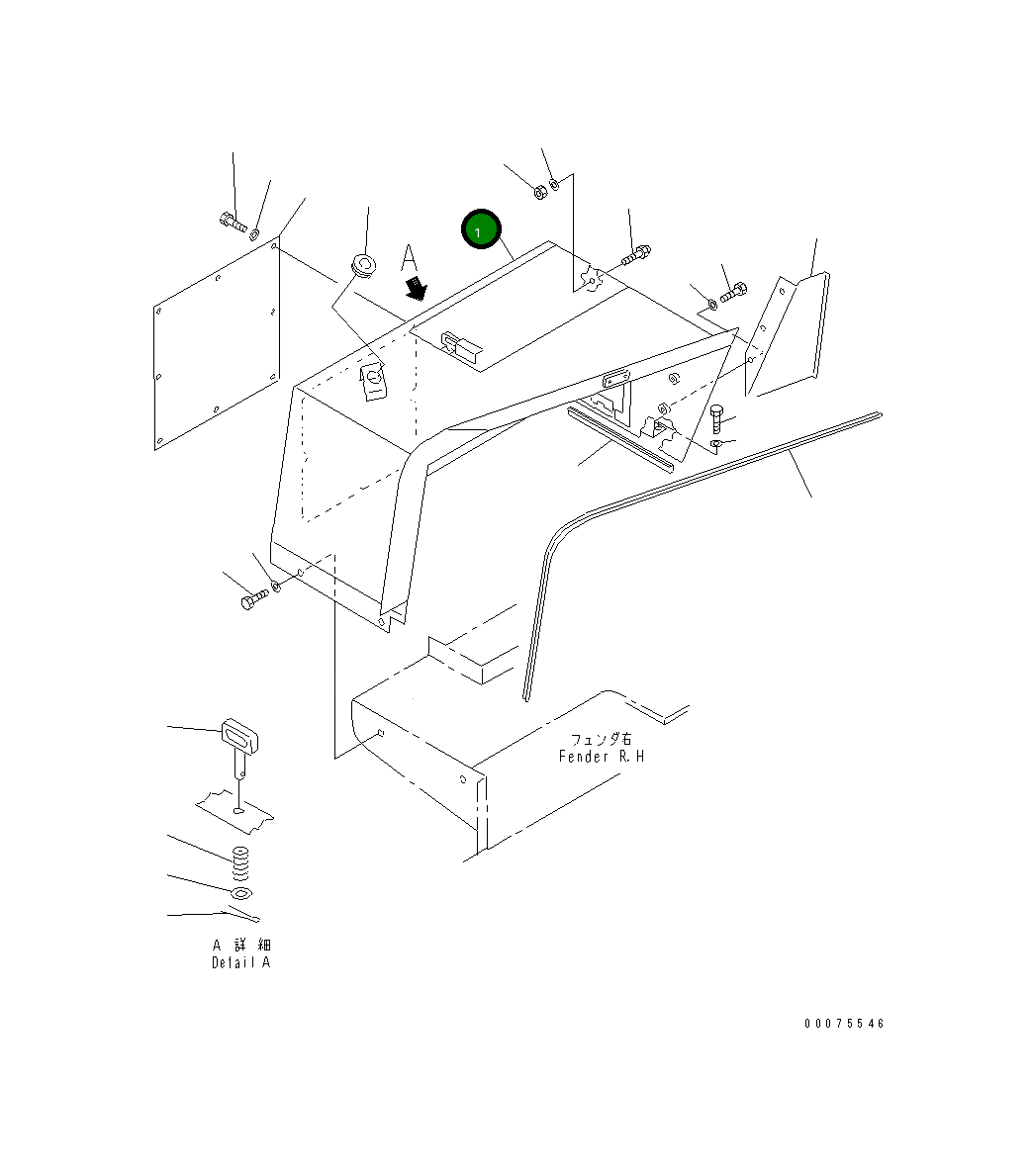 1

A

フェンダ右
Fender R.H

A 詳 細
Detail A

00075546