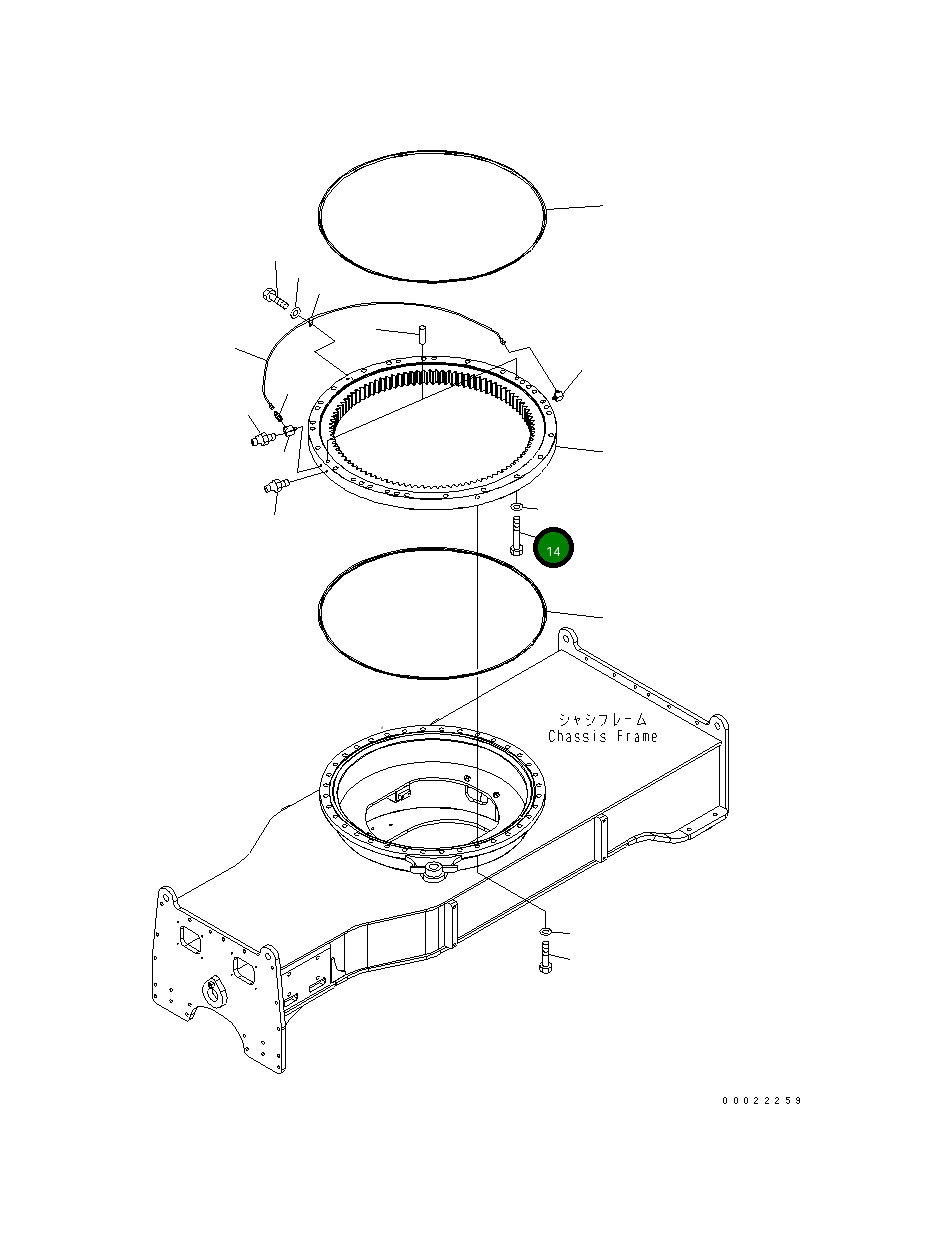 14

シャシフレーム
Chassis Frame

00022259