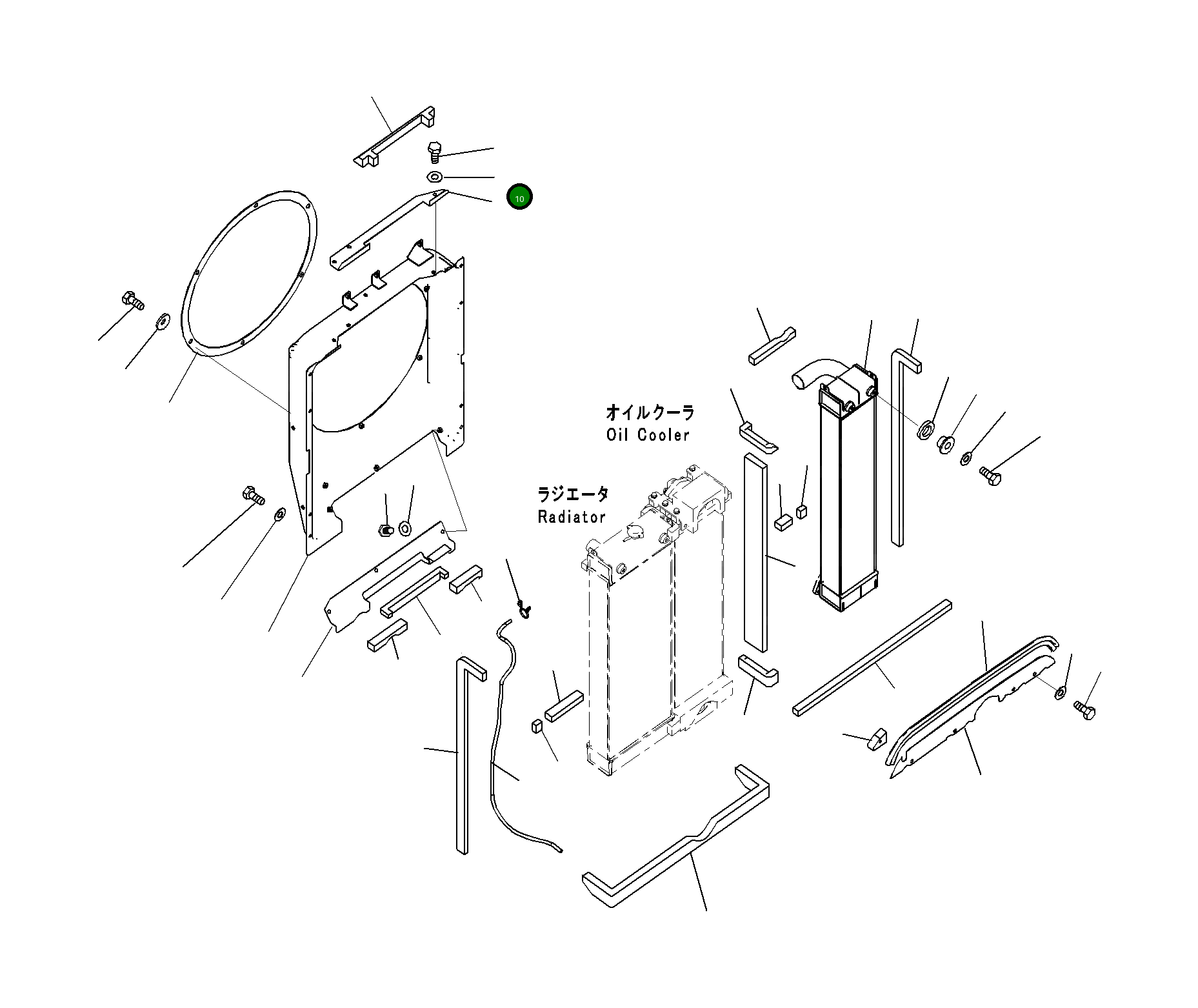 10

オイルクーラ
Oil Cooler

ラジエータ
Radiator