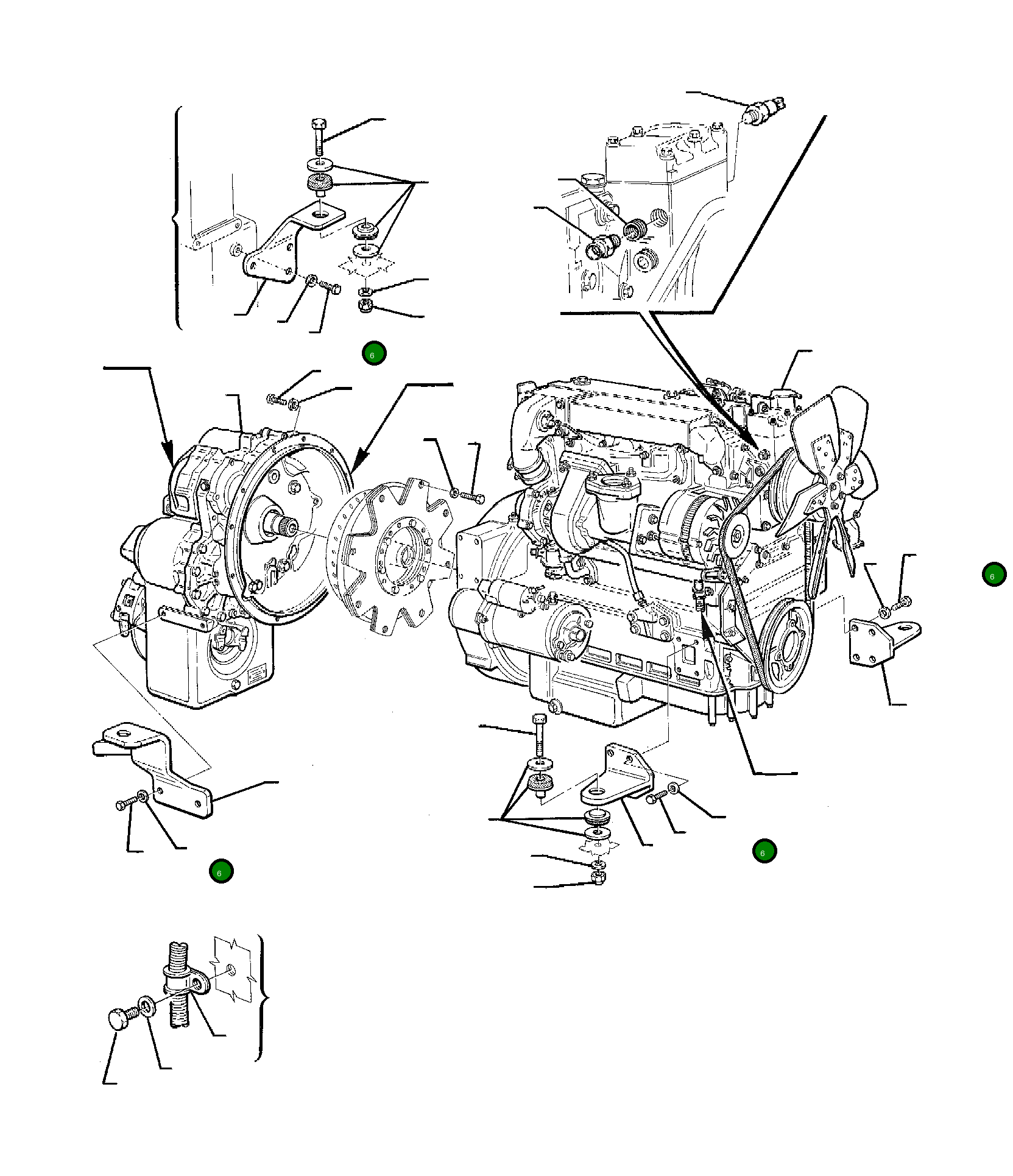 6

6

6

6