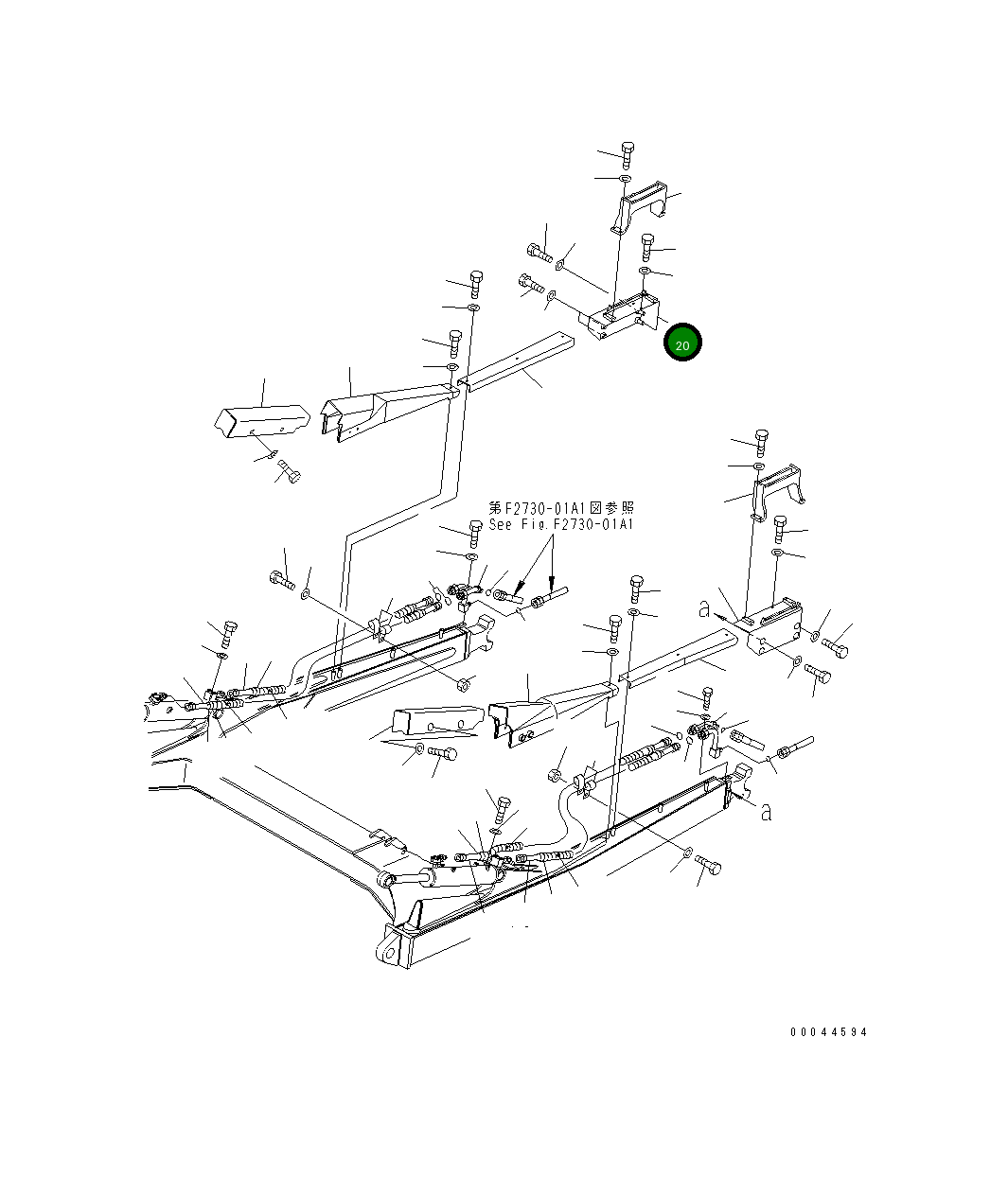 20

第F2730-01A1図参照
See Fig.F2730-01A1

a

a

00044594