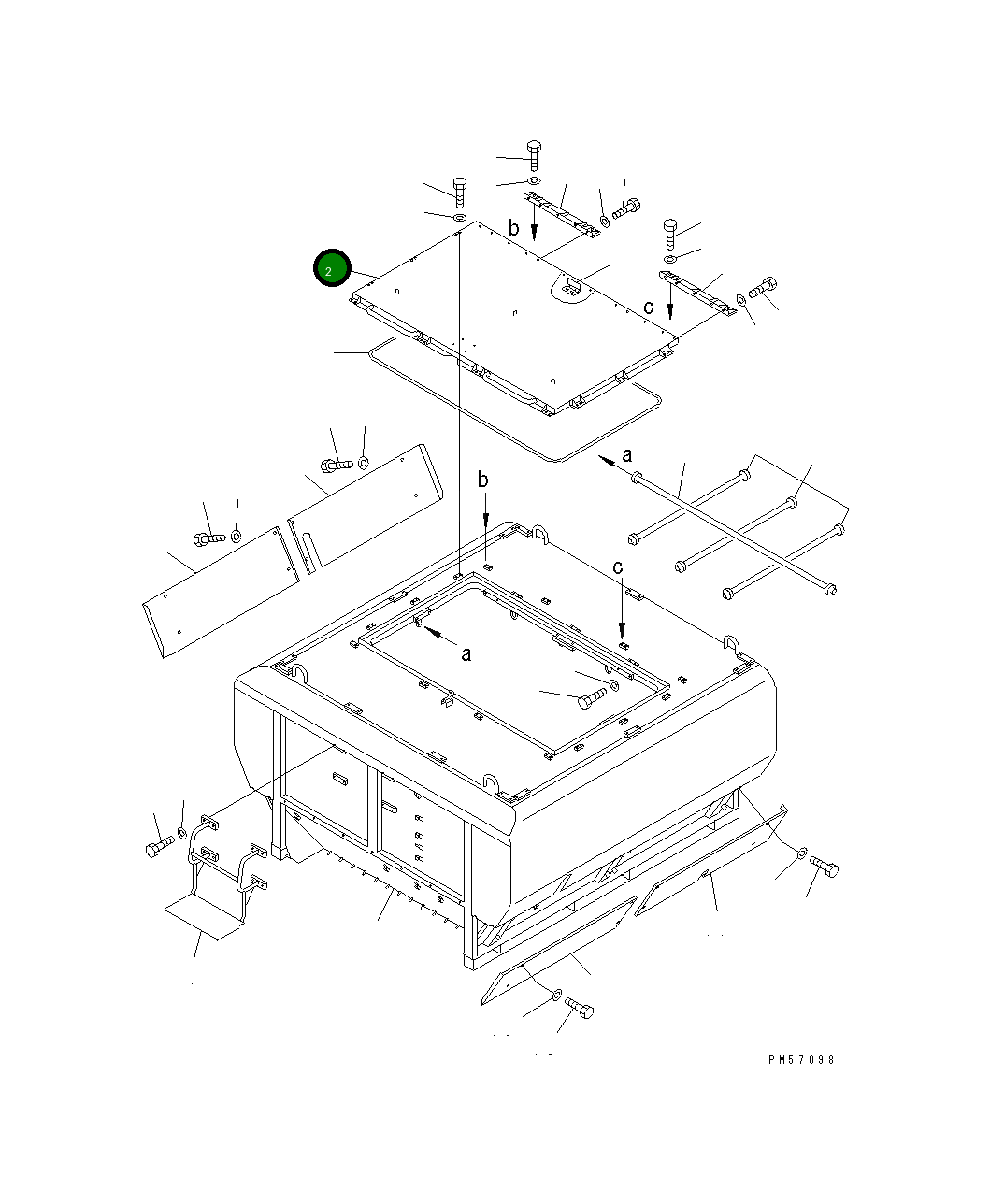 2

b

c

a

b

c

a

PM57098