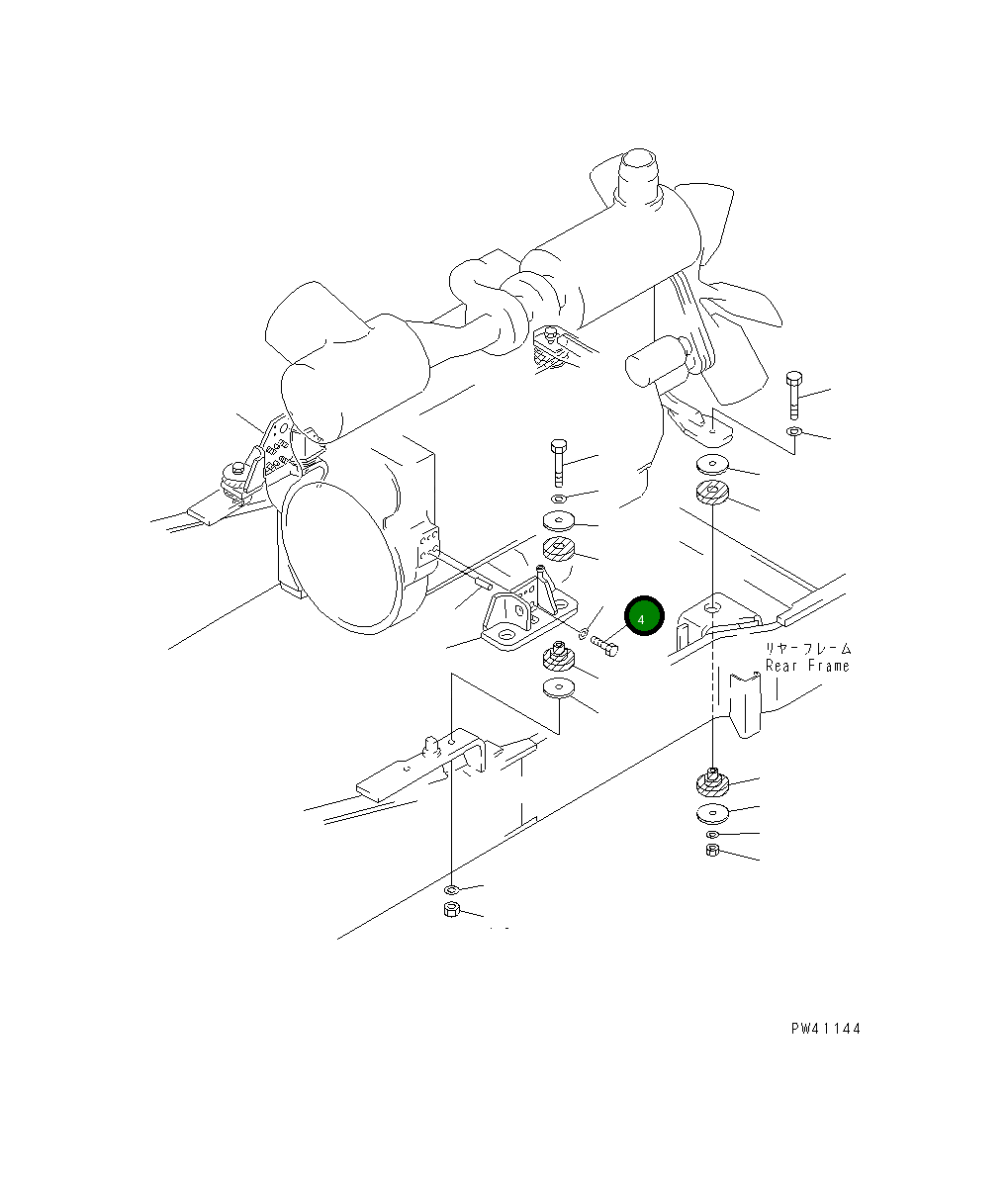 4

リヤーフレーム
Rear Frame

PW41144