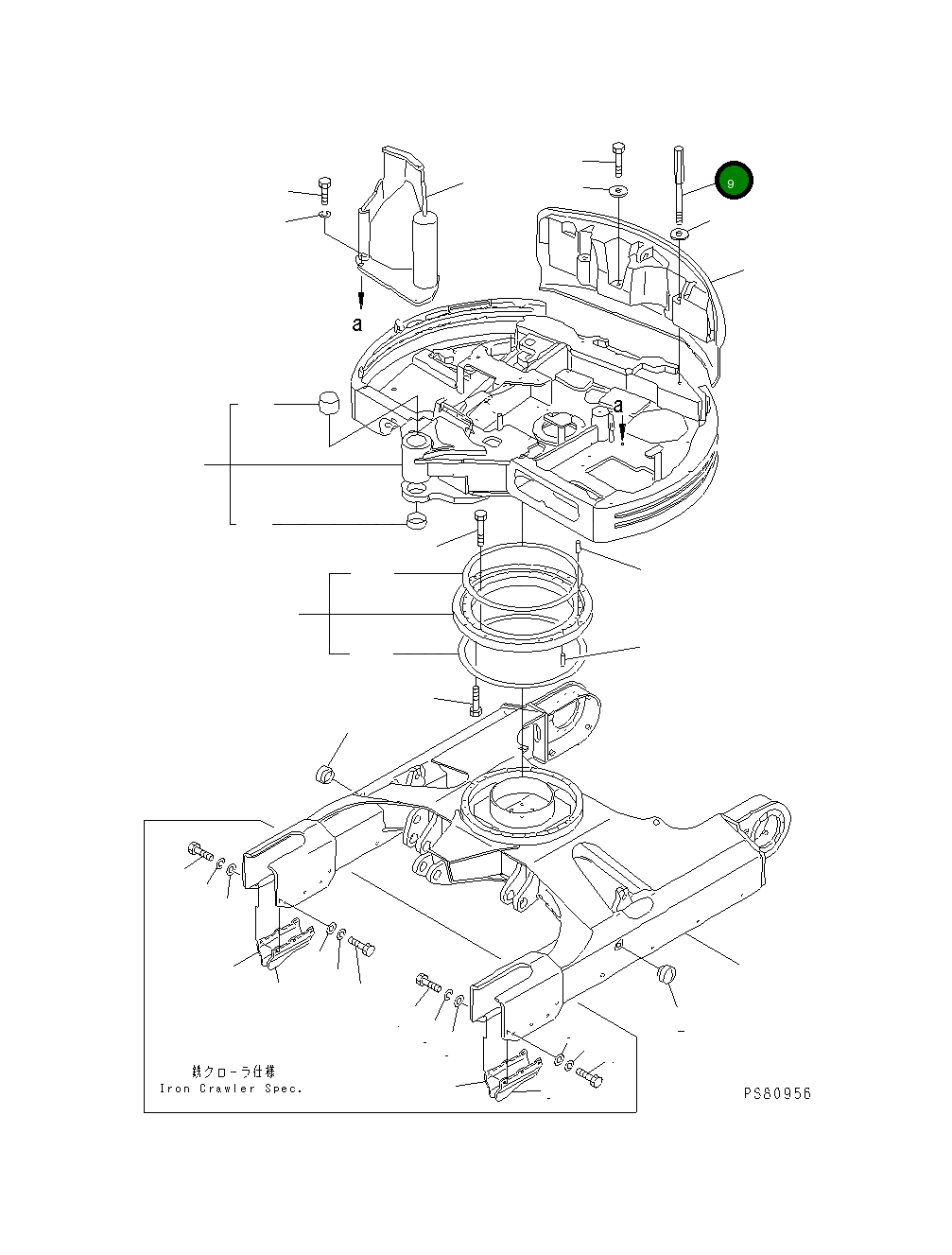 9

a

a

鉄クローラ仕様
Iron Crawler Spec.

PS80956