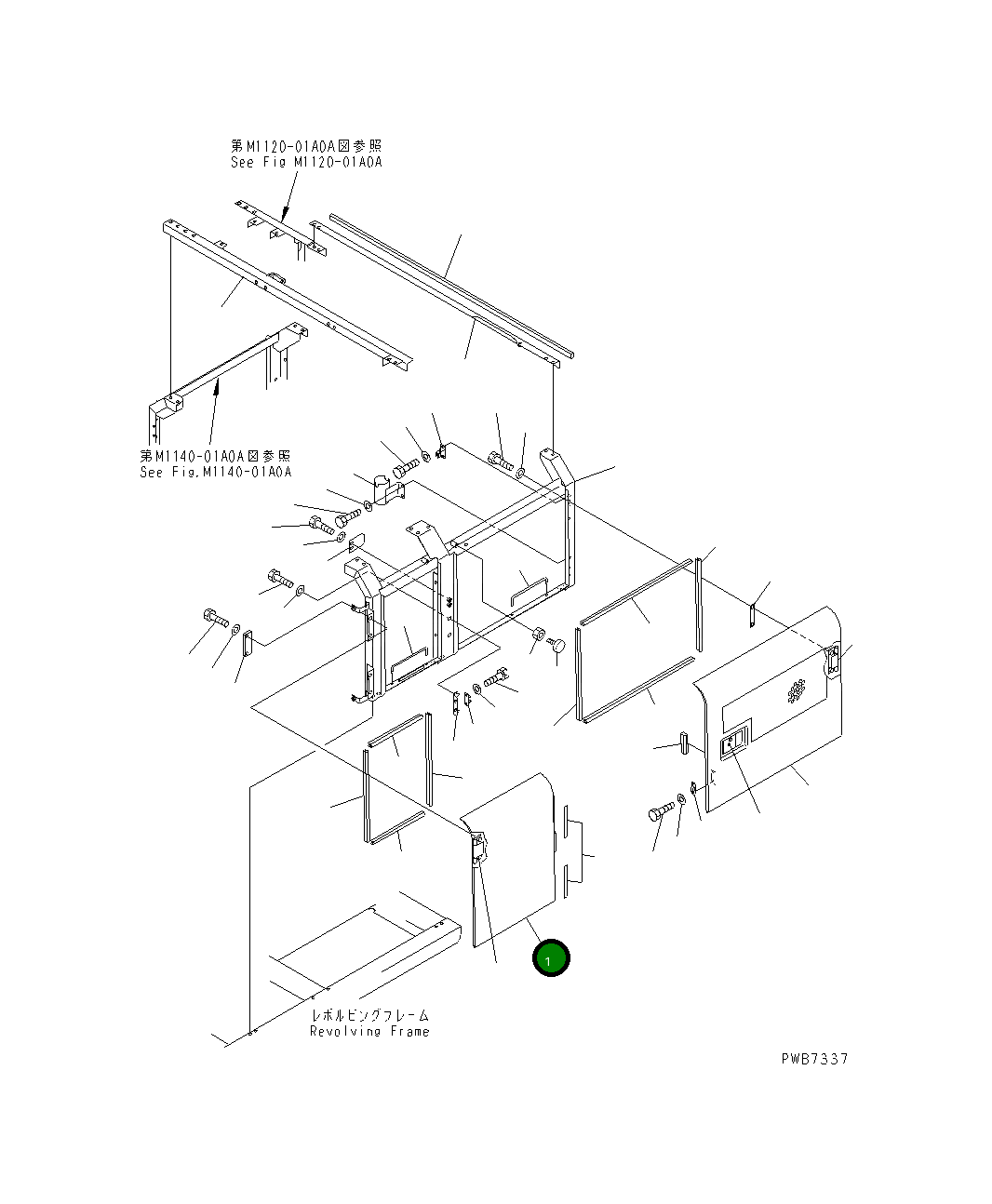 第M1120-01A0A図参照
See Fig M1120-01A0A

第M1140-01A0A図参照
See Fig.M1140-01A0A

1

レボルビングフレーム
Revolving Frame

PWB7337