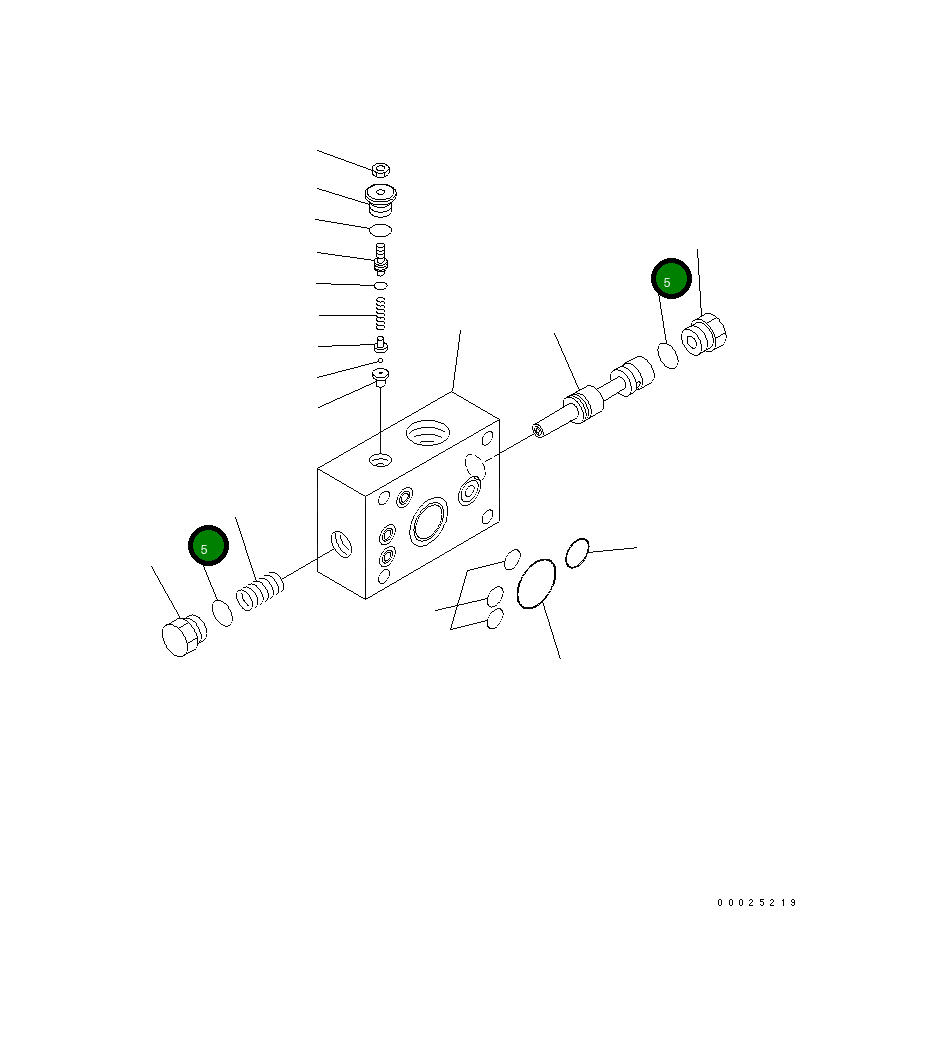 5

5

00025219