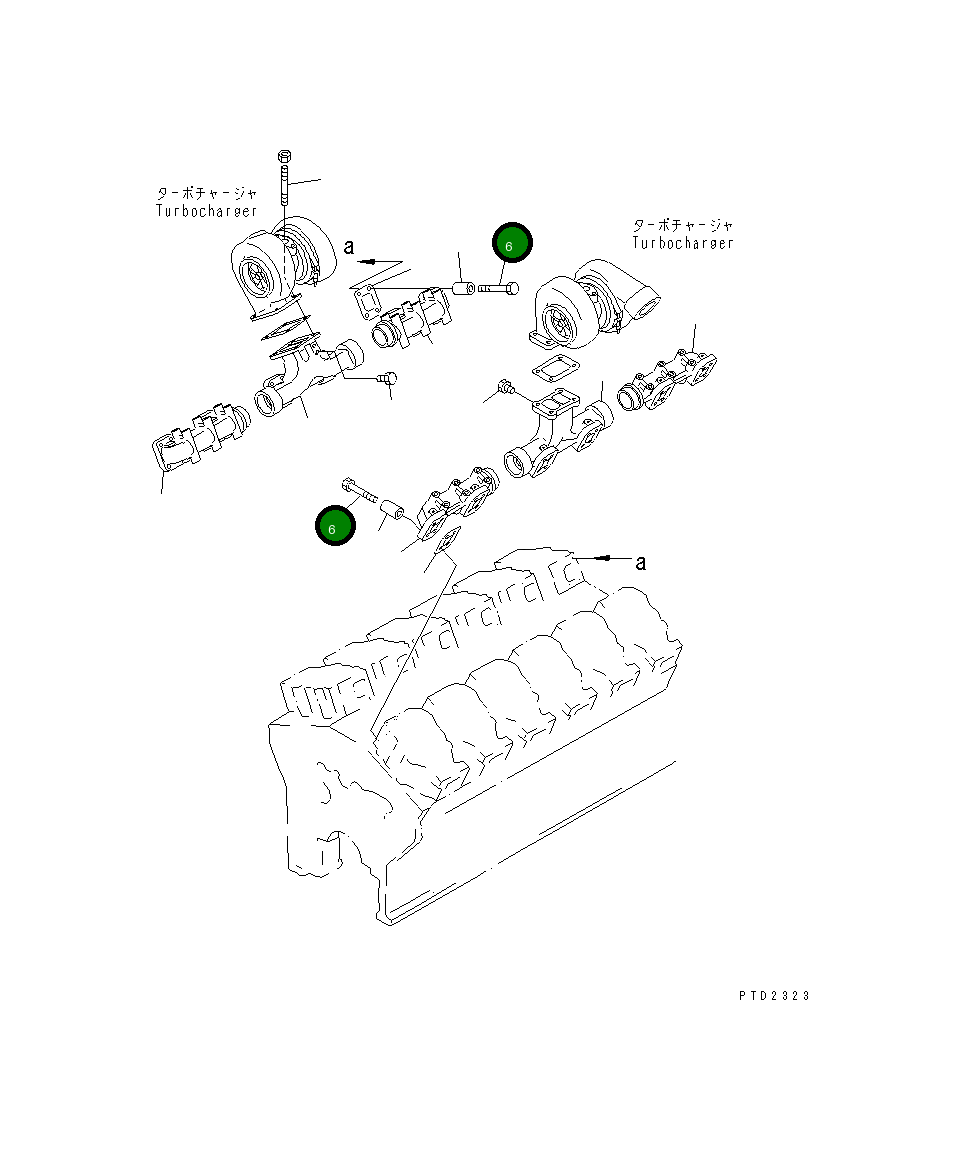 ターボチャージャ
Turbocharger

a

6

ターボチャージャ
Turbocharger

6

a

PTD2323