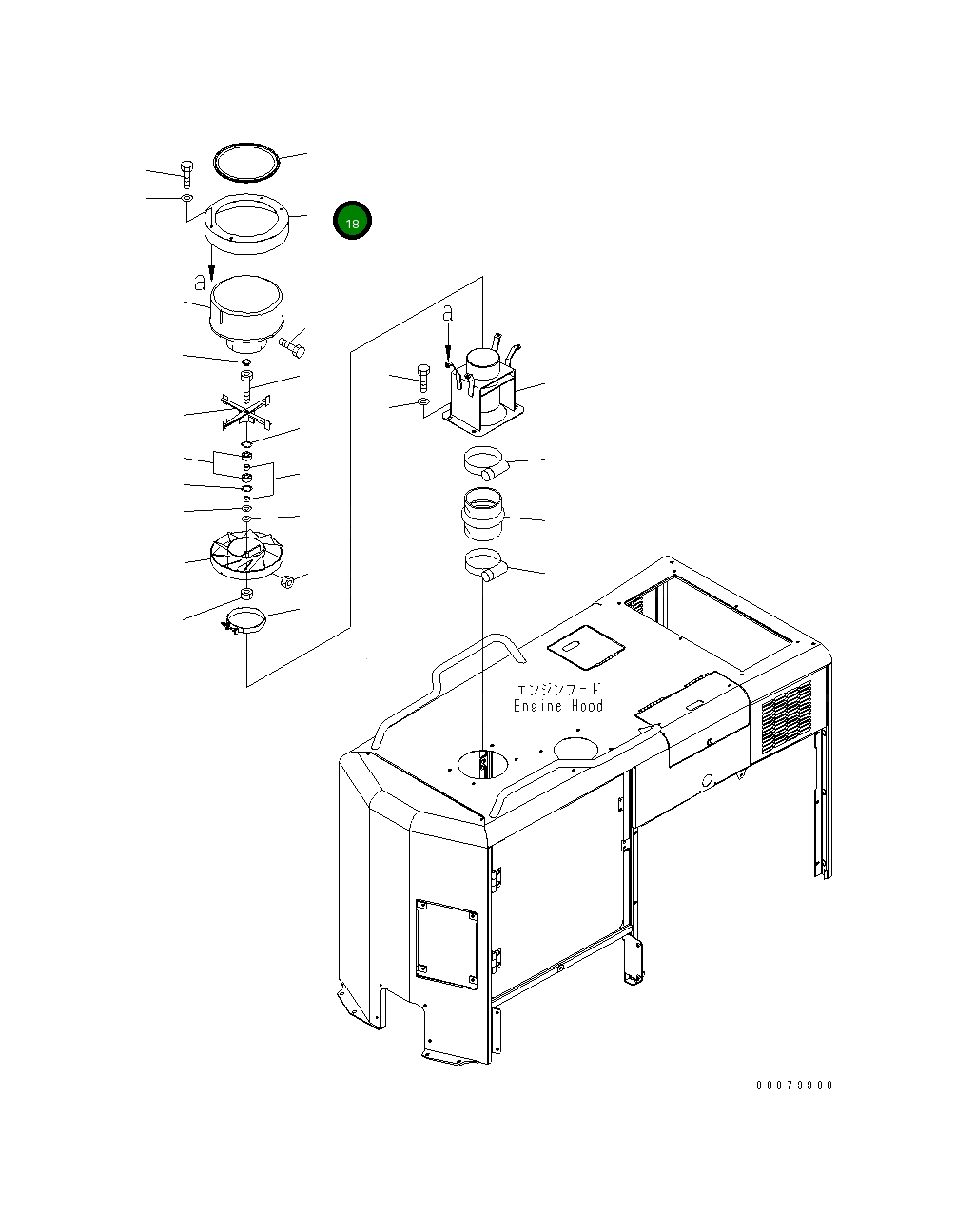 18

a

a

エンジンフード
Engine Hood

00079988