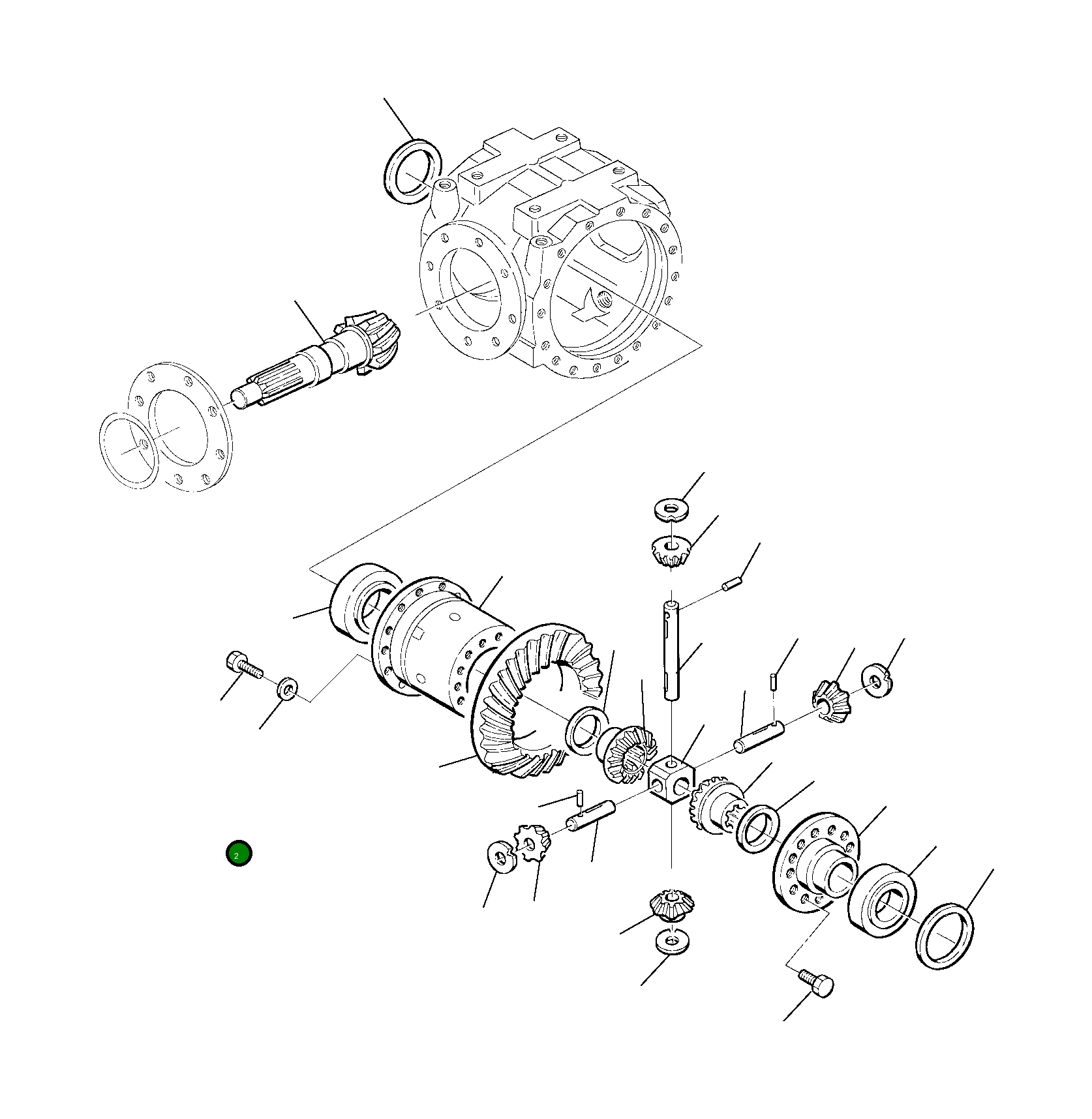 2