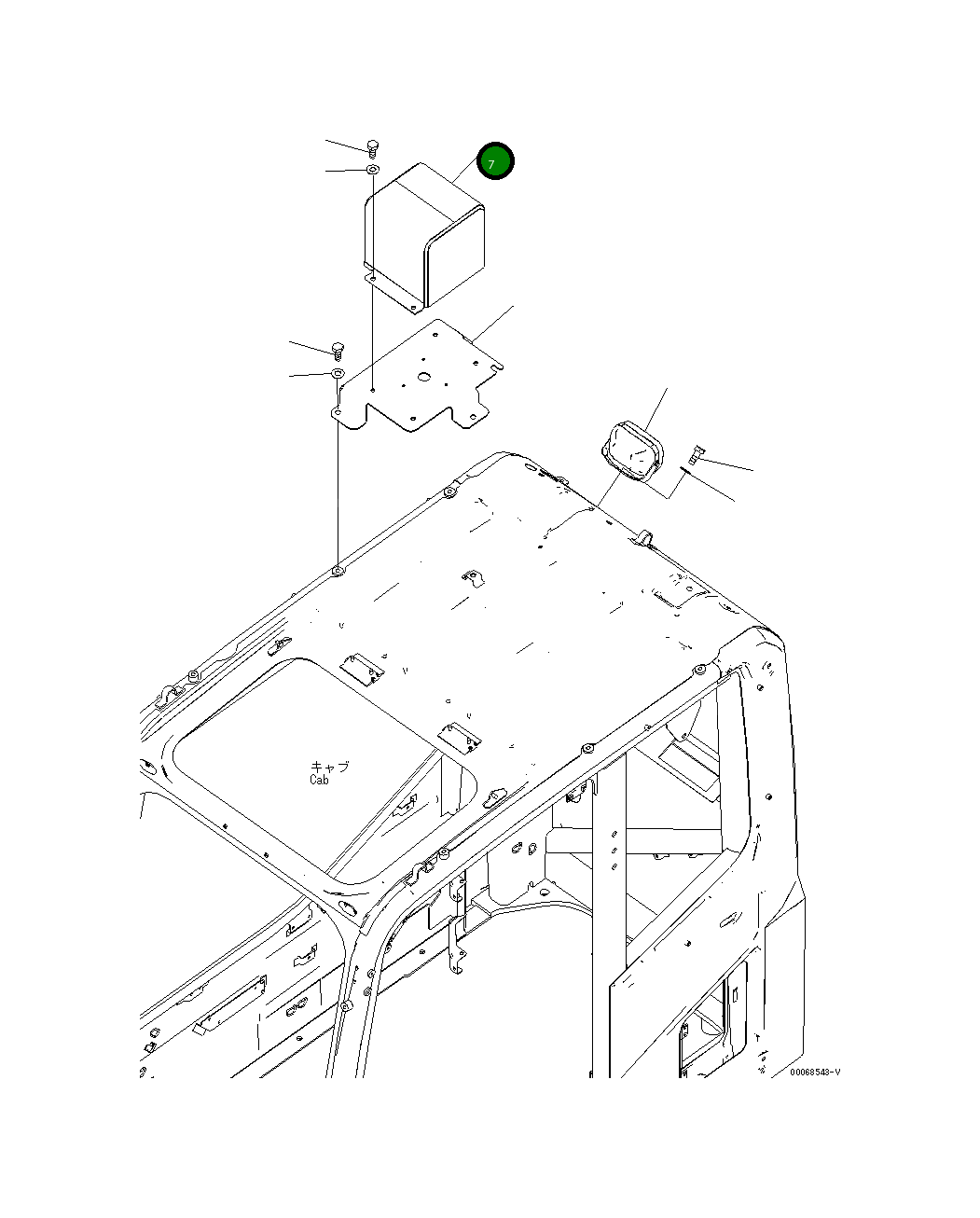 7

キャブ
Cab

00068543-V