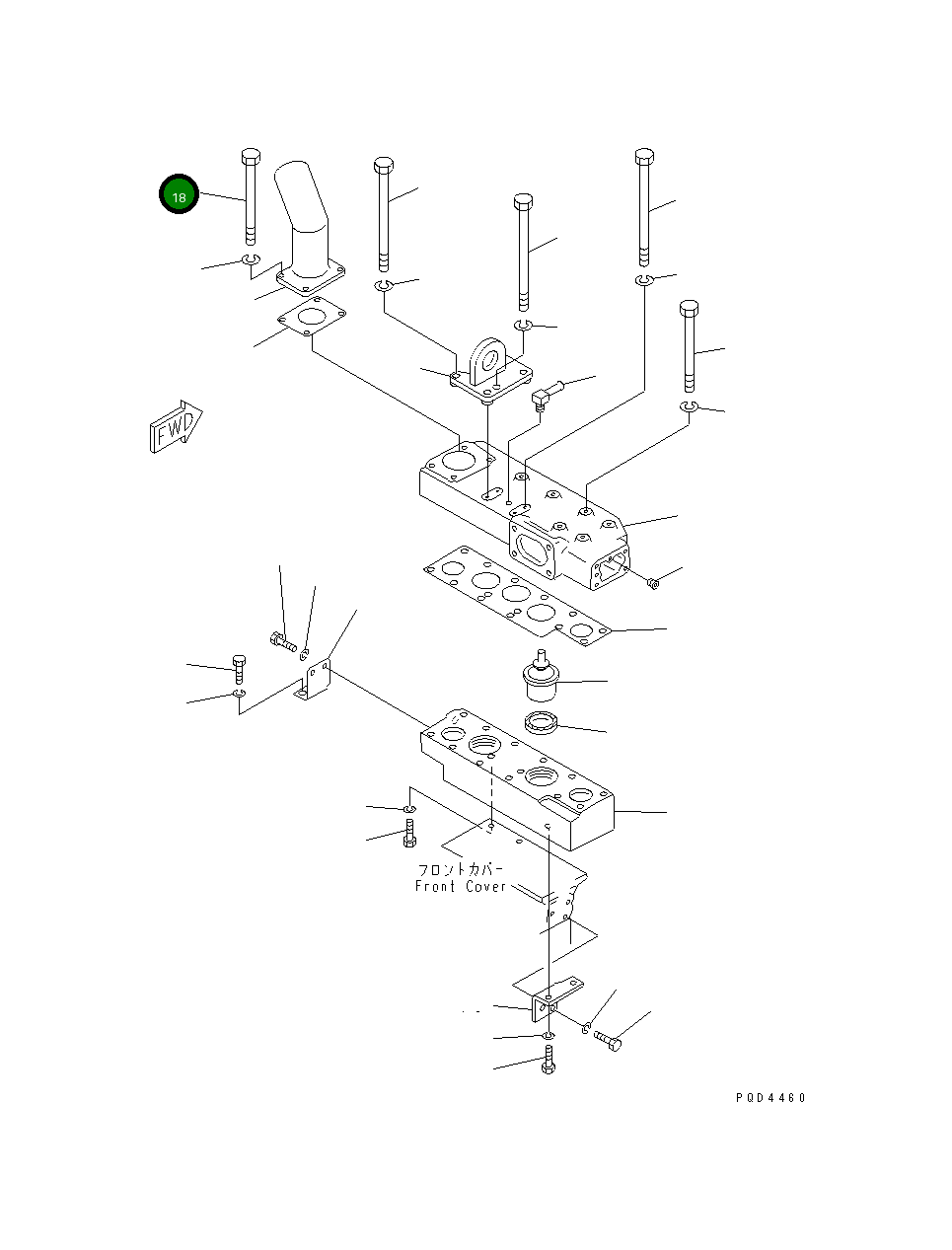 18

FWD

フロントカバー
Front Cover

PQD4460