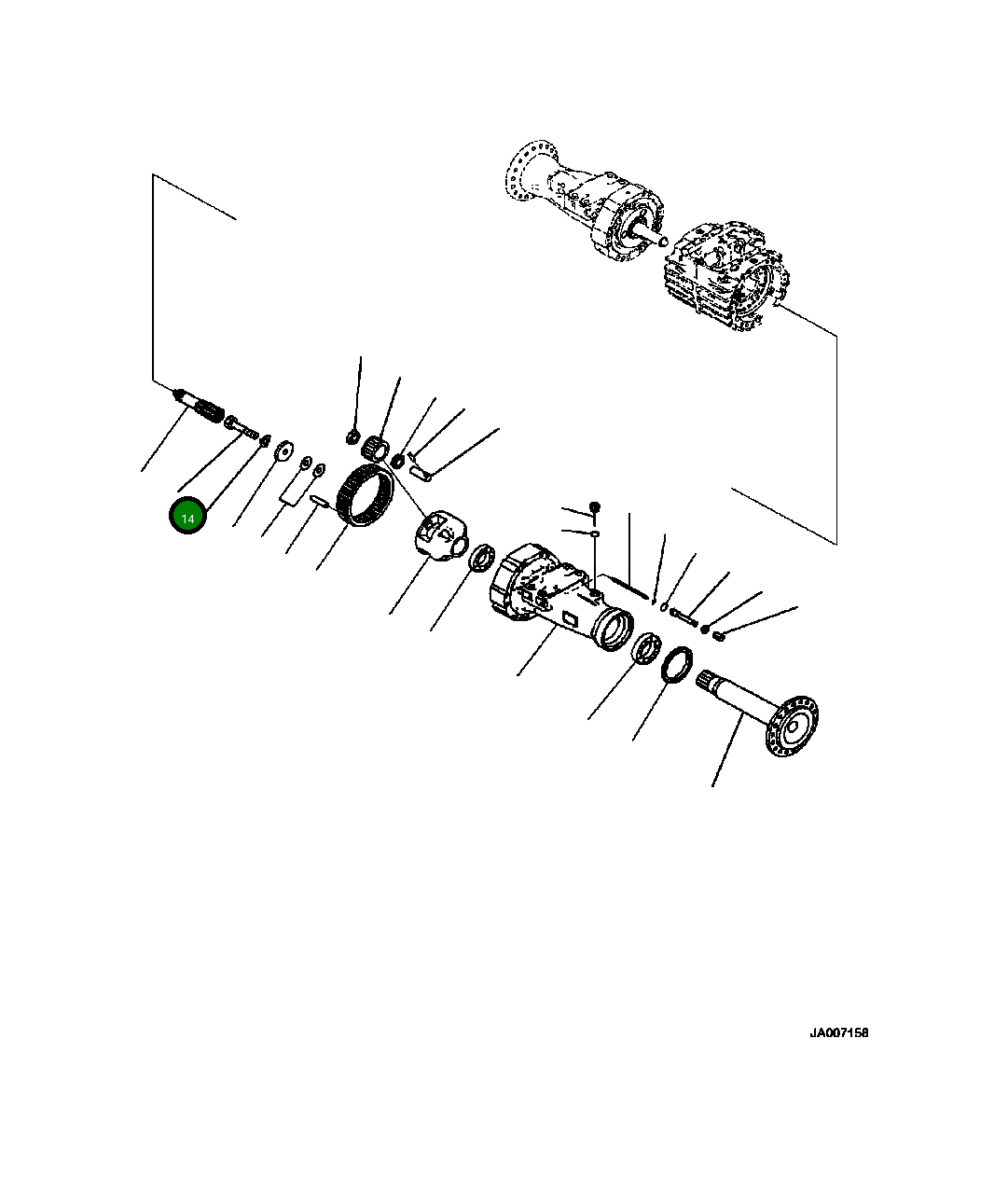 14

JA007158